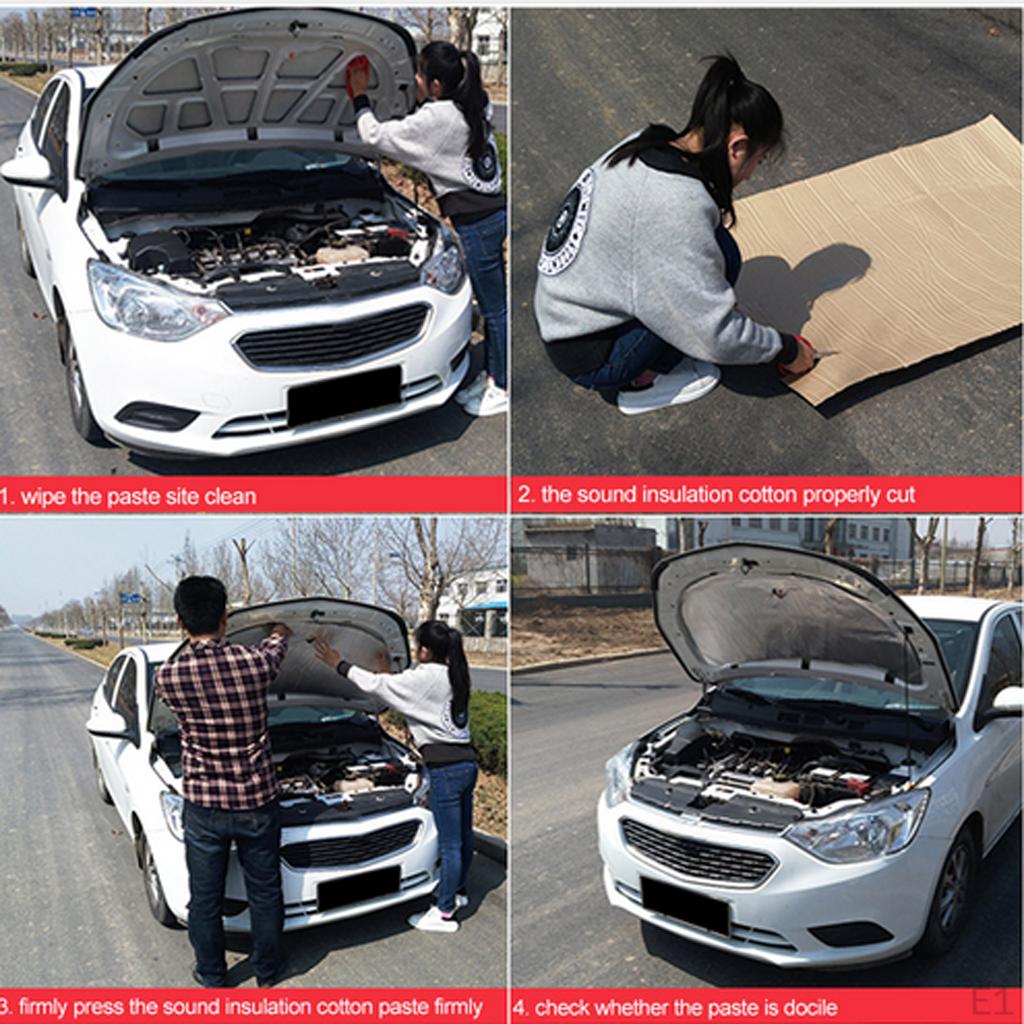 1. wipe the paste site clean

2. the sound insulation cotton properly cut

3. firmly press the sound insulation cotton paste firmly

4. check whether the paste is docile

E1