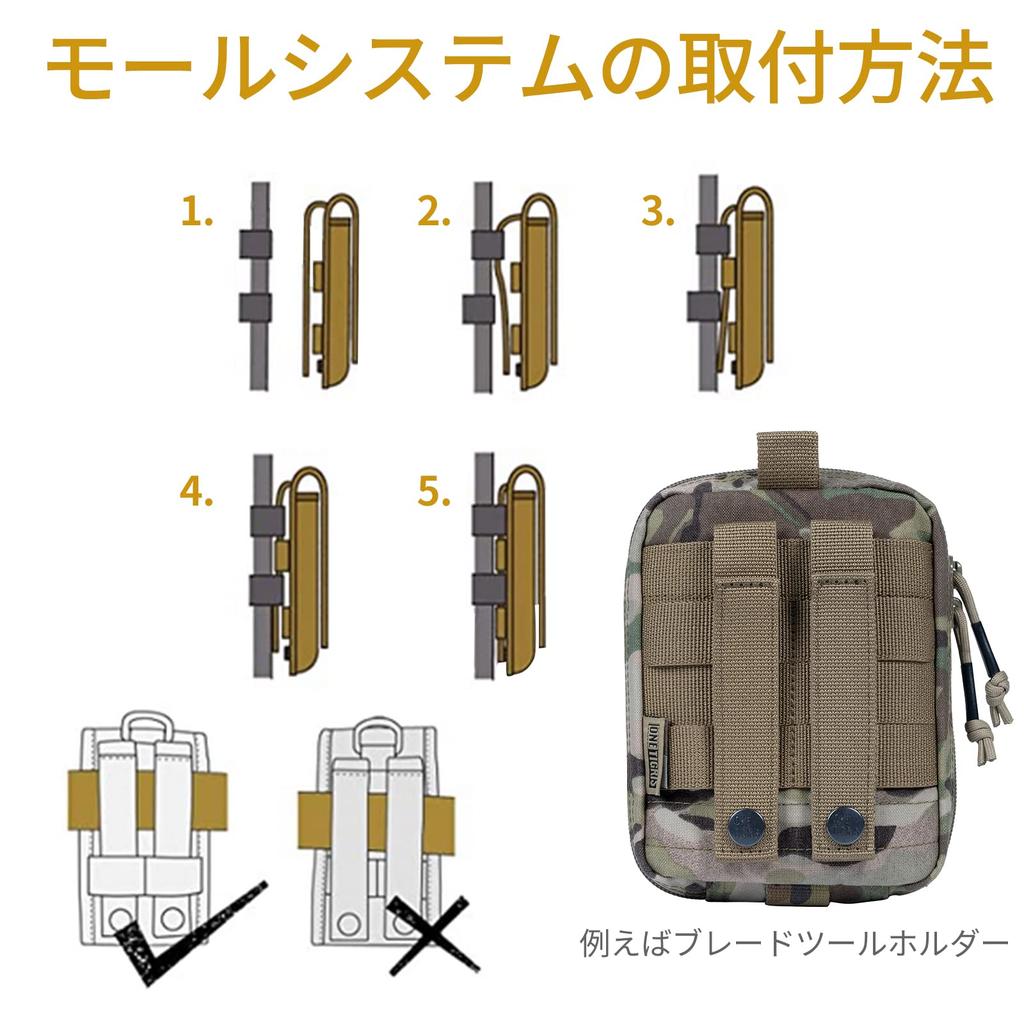 モールシステムの取付方法

1.

2.

3.

4.

5.

ONETIGRIS

例えばブレードツールホルダー