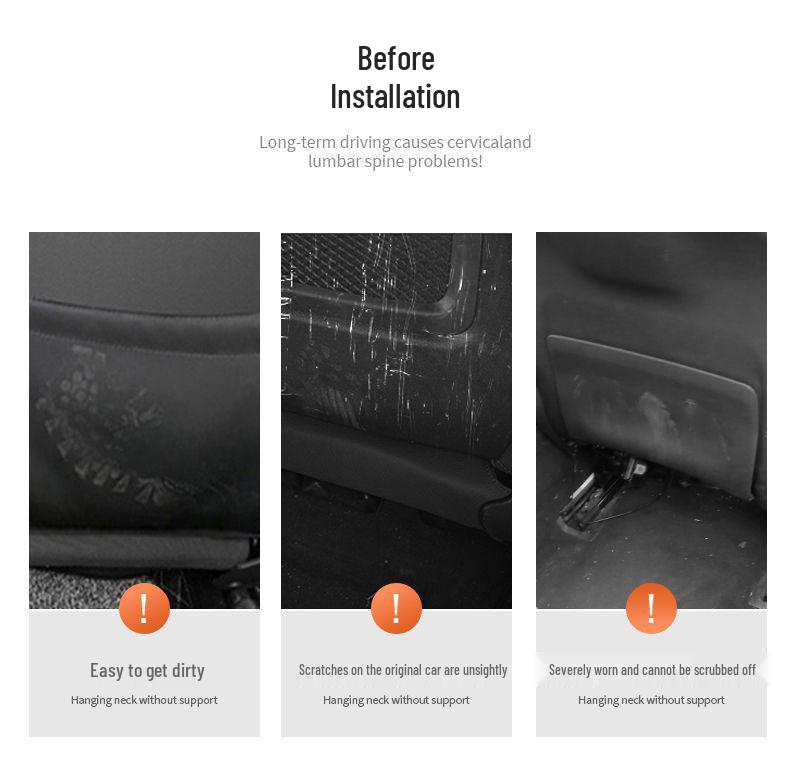 Before
Installation

Long-term driving causes cervicaland lumbar spine problems!

!

Easy to get dirty

Hanging neck without support

!

Scratches on the original car are unsightly

Hanging neck without support

!

Severely worn and cannot be scrubbed off

Hanging neck without support