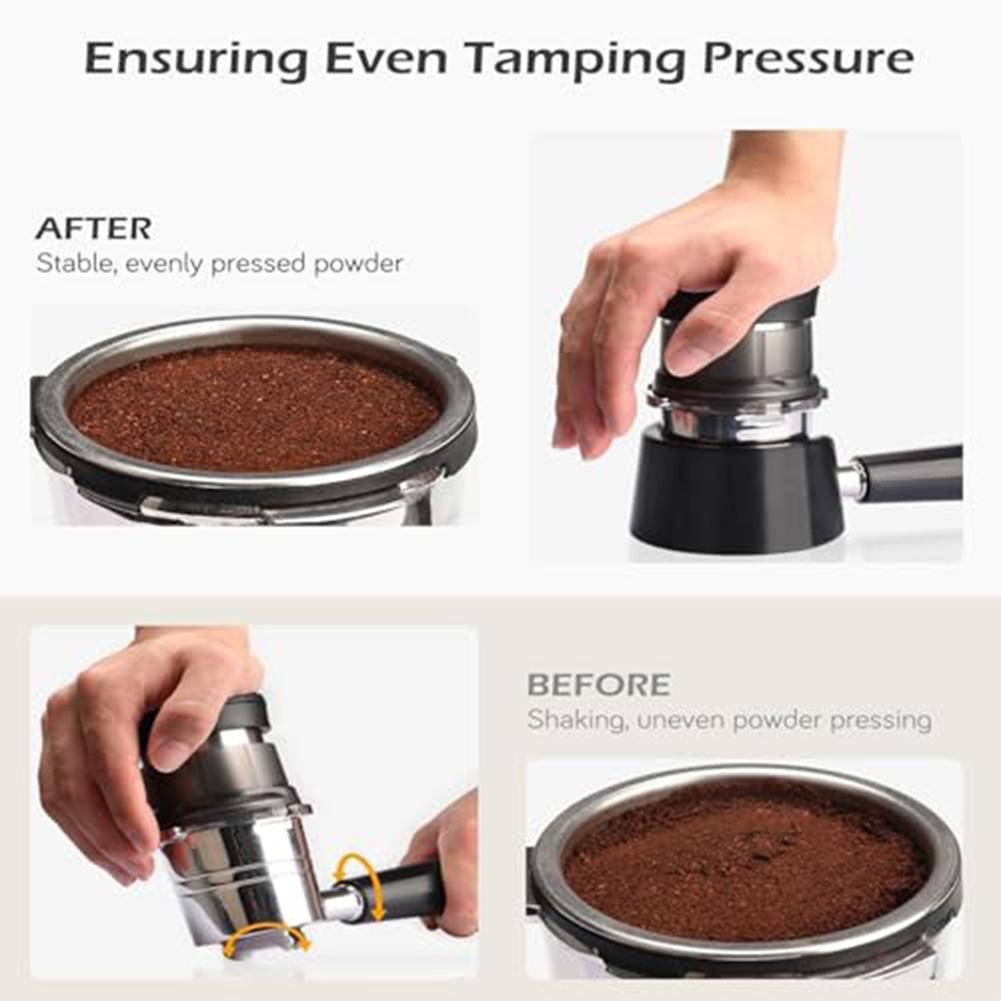 Ensuring Even Tamping Pressure

AFTER
Stable, evenly pressed powder

BEFORE
Shaking, uneven powder pressing