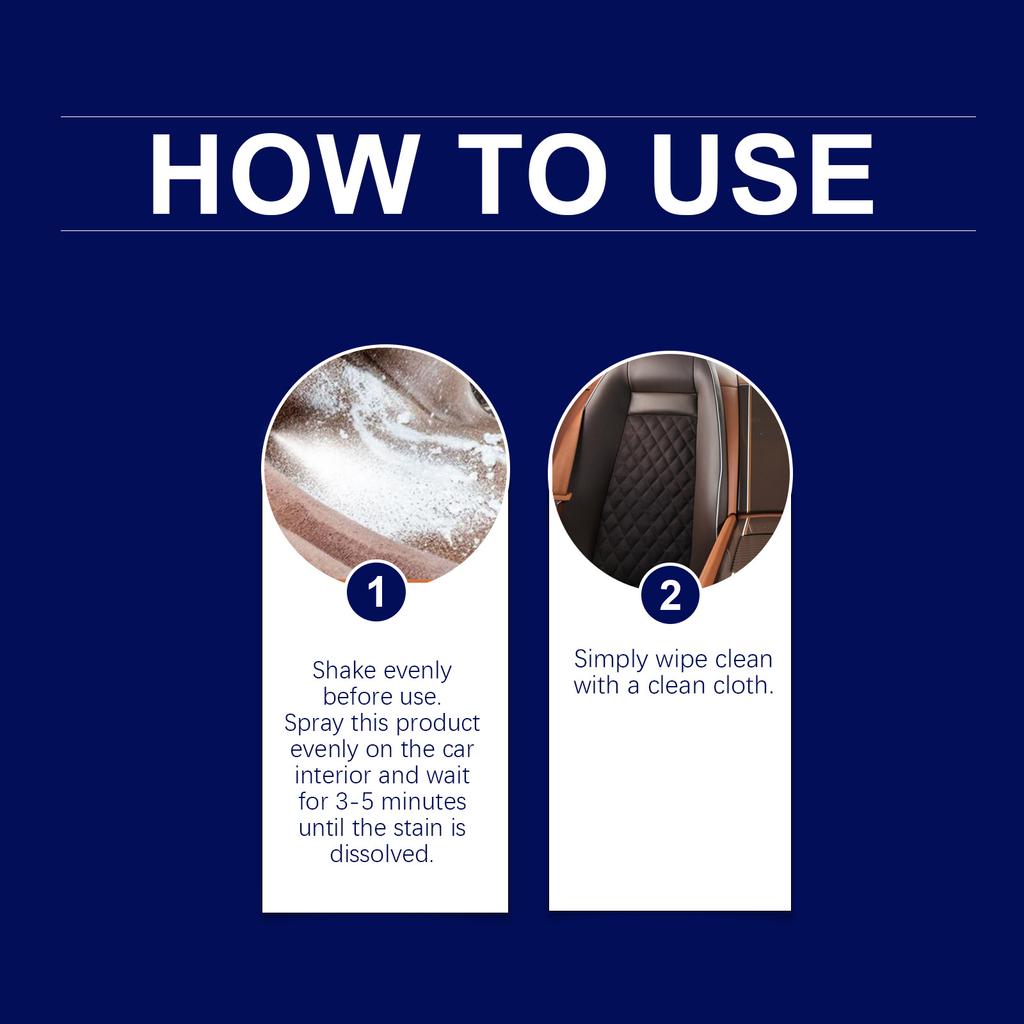 HOW TO USE

1

Shake evenly before use. Spray this product evenly on the car interior and wait for 3-5 minutes until the stain is dissolved.

2

Simply wipe clean with a clean cloth.