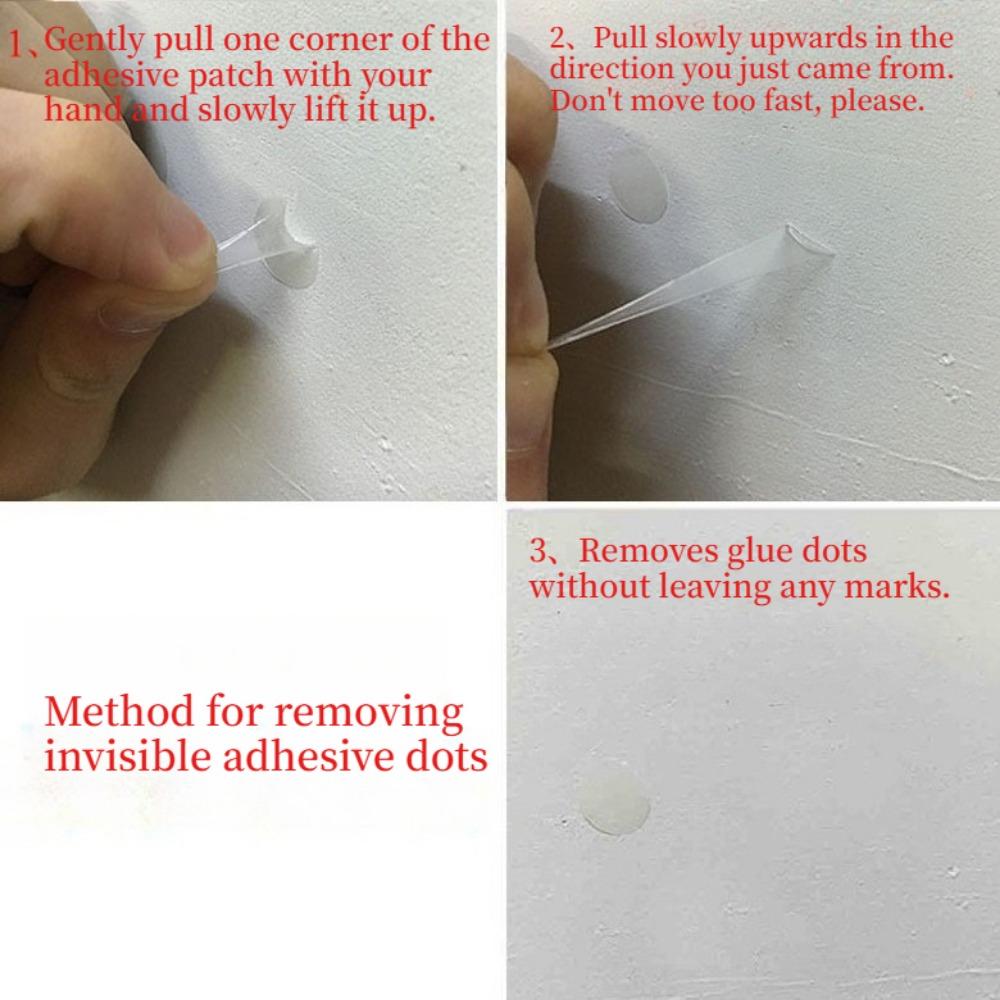 1、Gently pull one corner of the adhesive patch with your hand and slowly lift it up.

2、Pull slowly upwards in the direction you just came from. Don't move too fast, please.

Method for removing invisible adhesive dots

3、Removes glue dots without leaving any marks.