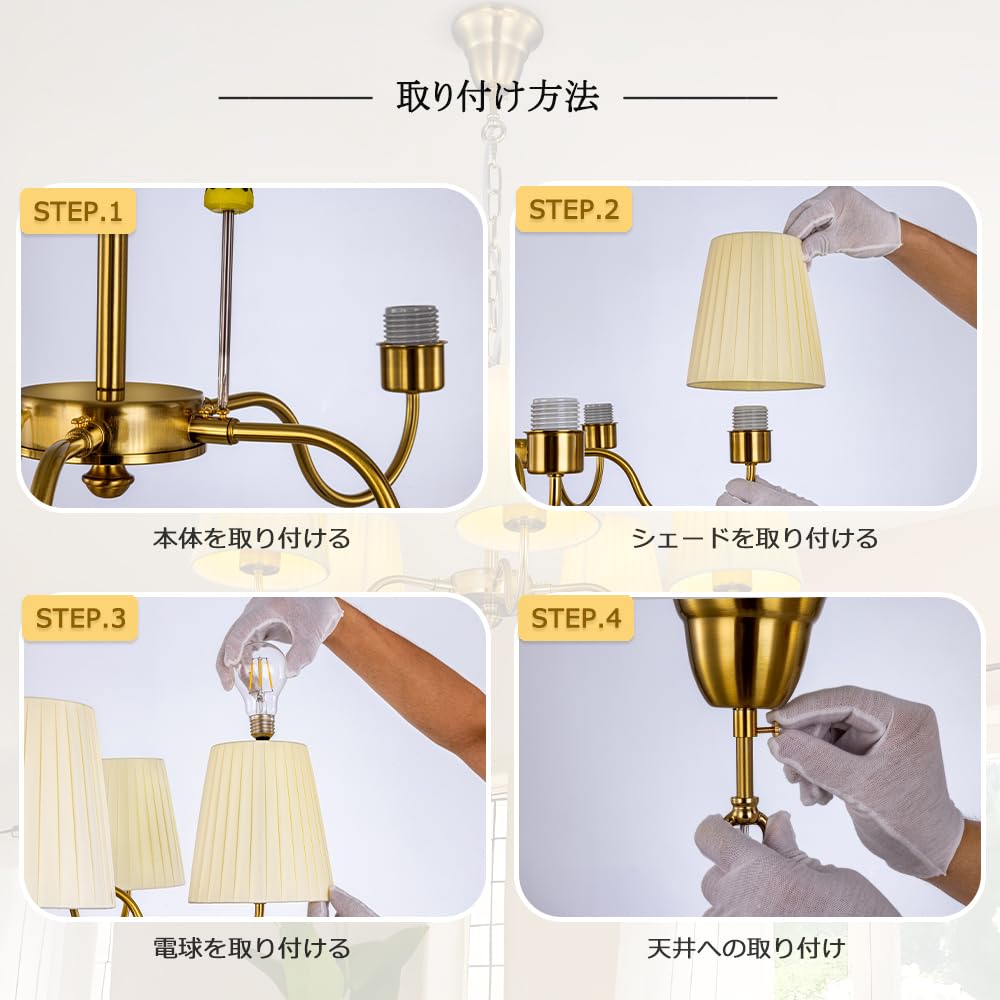 取り付け方法

STEP.1

本体を取り付ける

STEP.2

シェードを取り付ける

STEP.3

電球を取り付ける

STEP.4

天井への取り付け