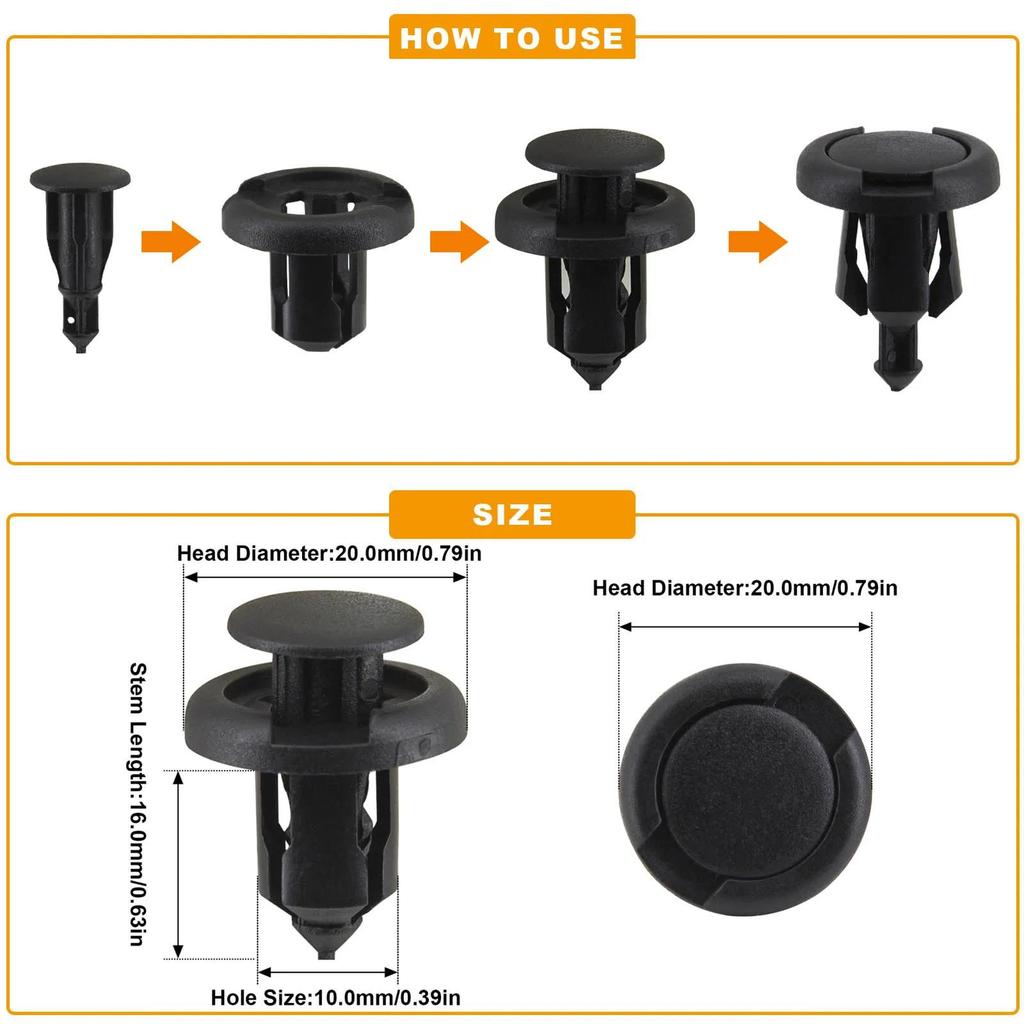 HOW TO USE

SIZE

Head Diameter:20.0mm/0.79in

Stem Length:16.0mm/0.63in

Hole Size:10.0mm/0.39in

Head Diameter:20.0mm/0.79in