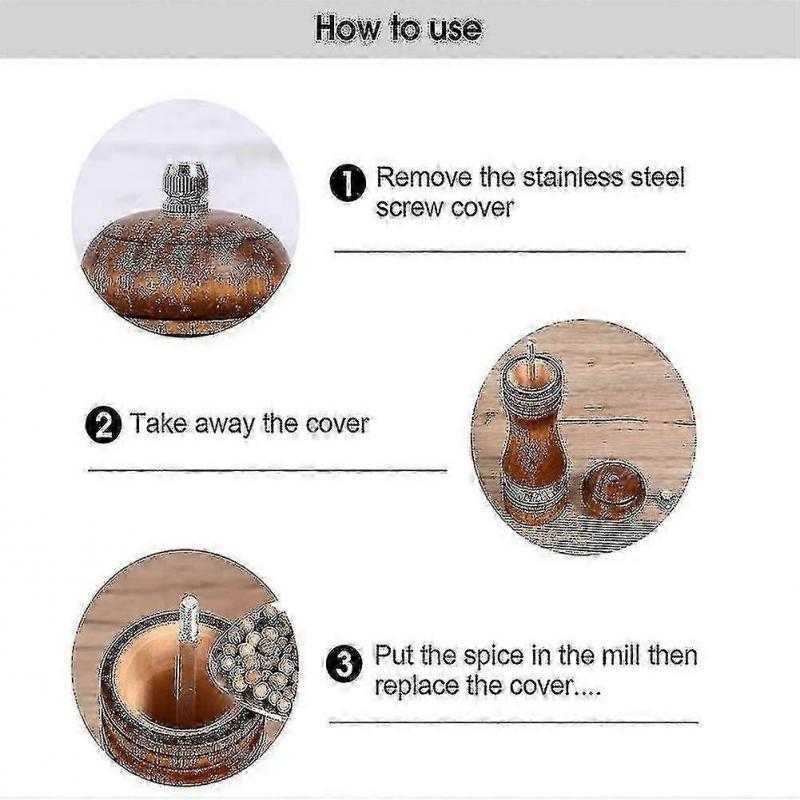 How to use

1 Remove the stainless steel screw cover

2 Take away the cover

3 Put the spice in the mill then replace the cover....