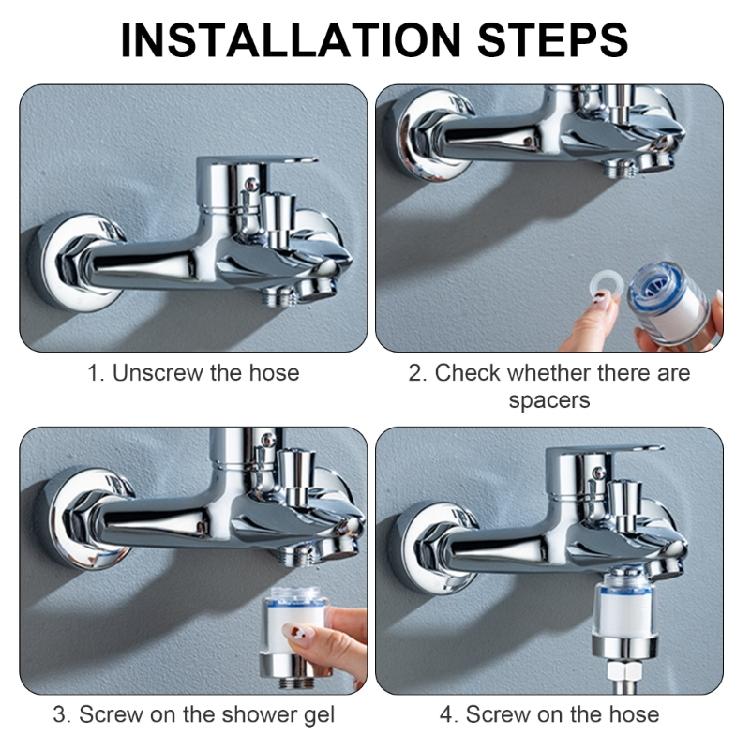 INSTALLATION STEPS

1. Unscrew the hose

2. Check whether there are spacers

3. Screw on the shower gel

4. Screw on the hose