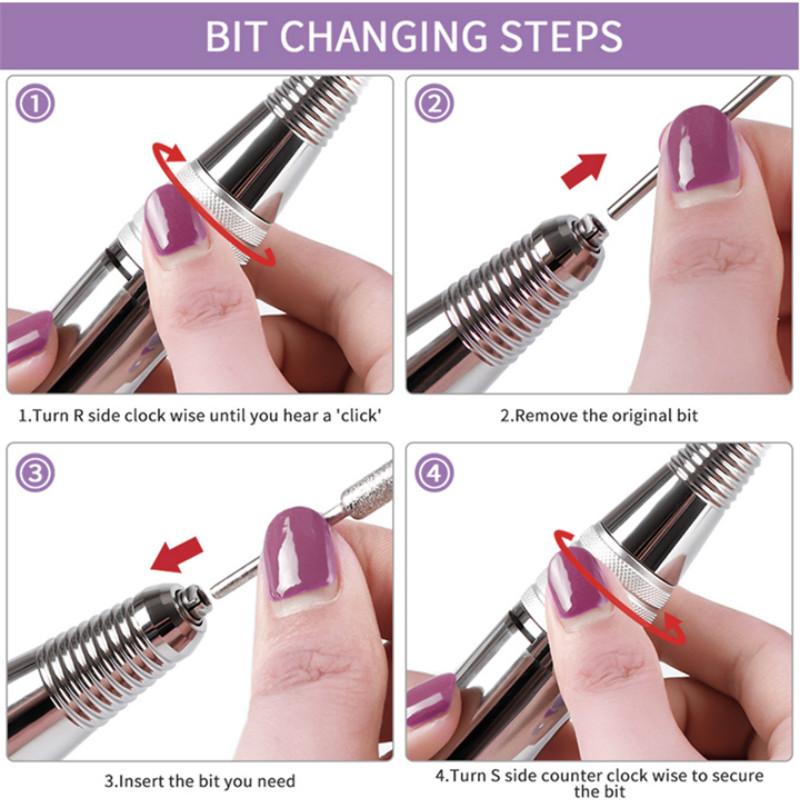 BIT CHANGING STEPS

①

1.Turn R side clock wise until you hear a 'click'

②

2.Remove the original bit

③

3.Insert the bit you need

④

4.Turn S side counter clock wise to secure the bit