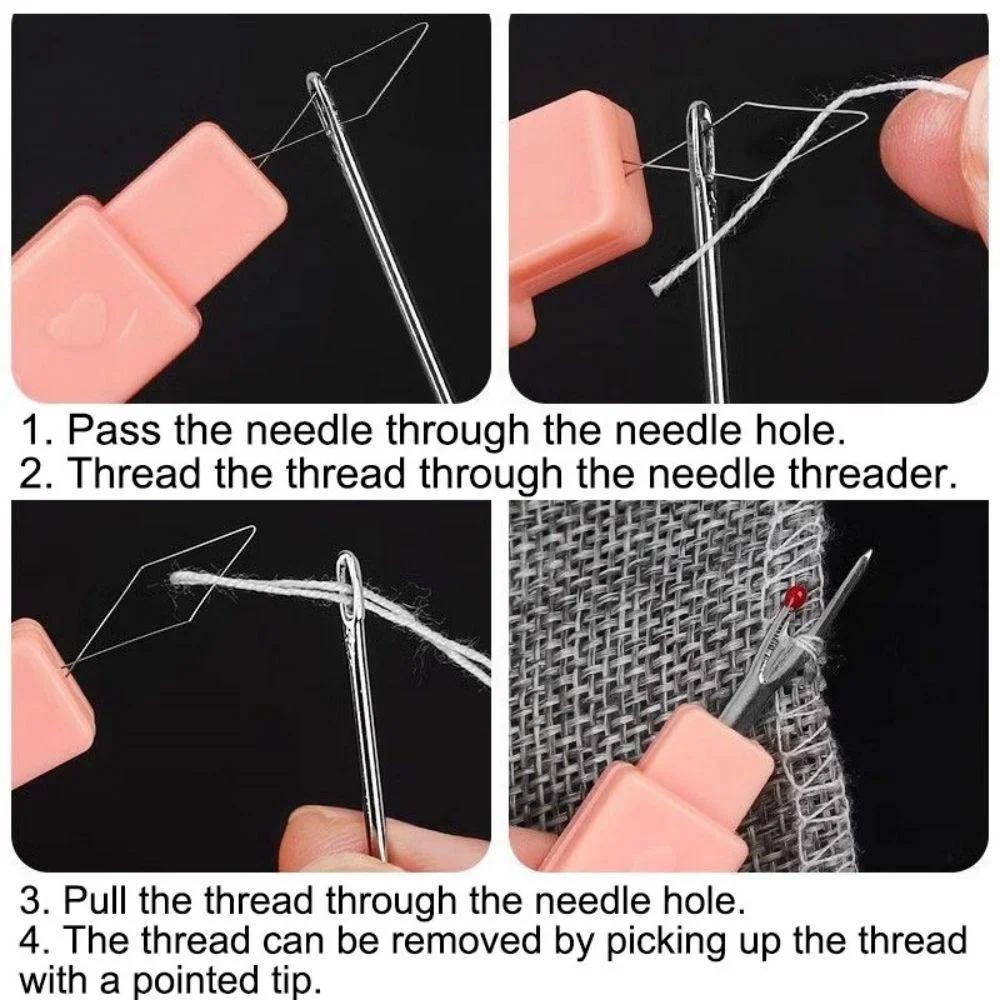 1. Pass the needle through the needle hole.
2. Thread the thread through the needle threader.

3. Pull the thread through the needle hole.
4. The thread can be removed by picking up the thread with a pointed tip.