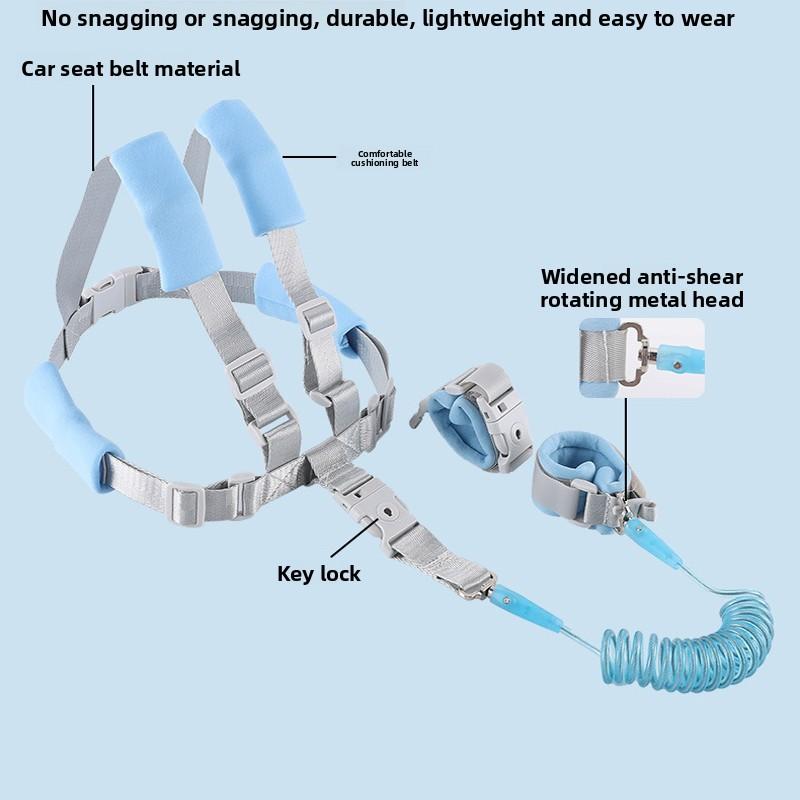 No snagging or snagging, durable, lightweight and easy to wear

Car seat belt material

Comfortable cushioning belt

Widened anti-shear rotating metal head

Key lock