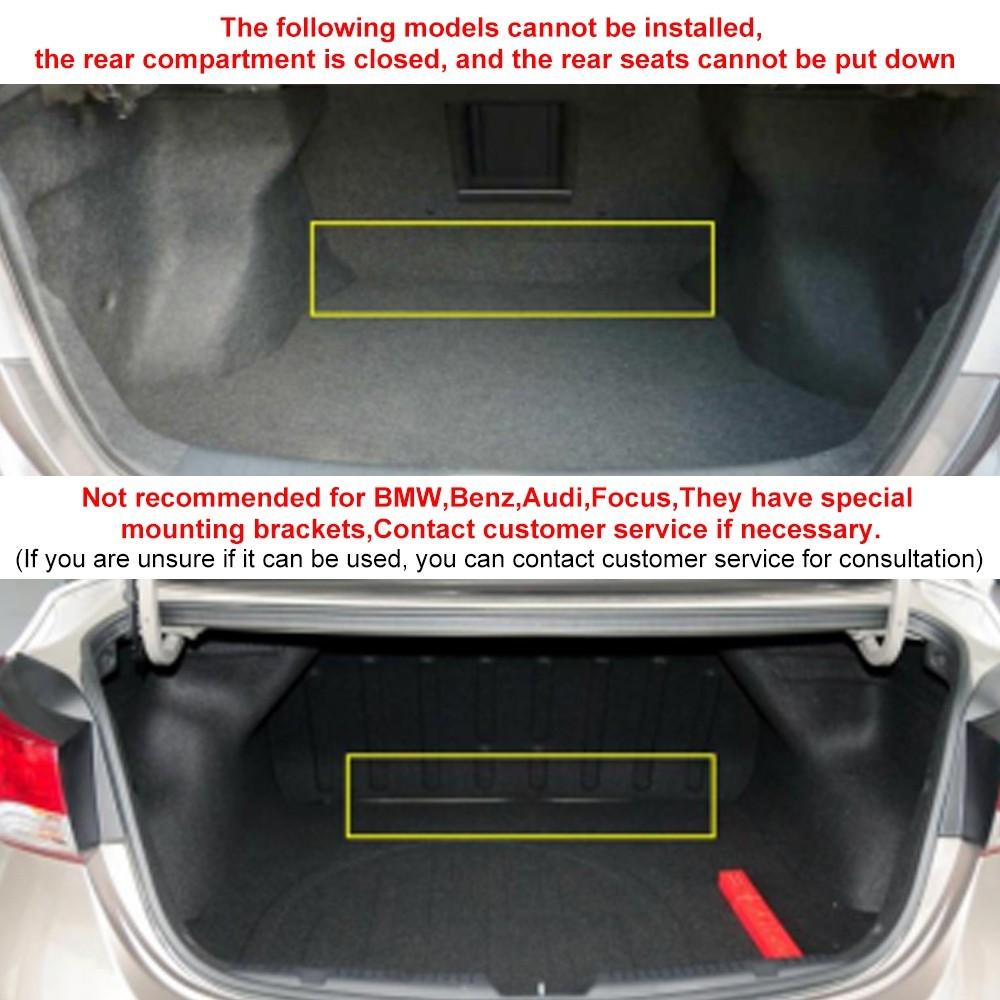 The following models cannot be installed, the rear compartment is closed, and the rear seats cannot be put down

Not recommended for BMW,Benz,Audi,Focus,They have special mounting brackets,Contact customer service if necessary.
(If you are unsure if it can be used, you can contact customer service for consultation)