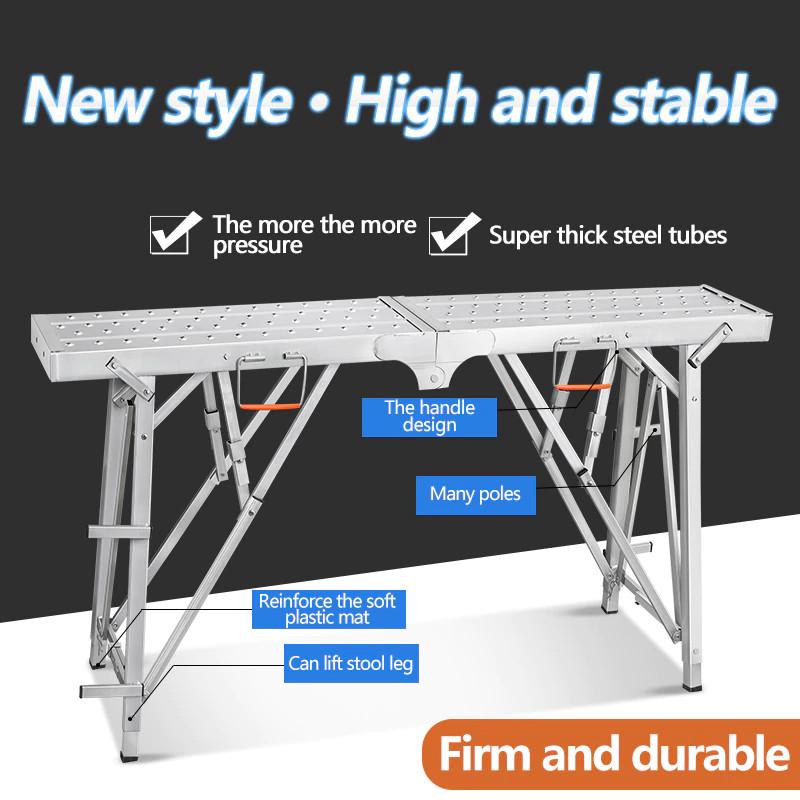 New style • High and stable

The more the more pressure

Super thick steel tubes

The handle design

Many poles

Reinforce the soft plastic mat

Can lift stool leg

Firm and durable