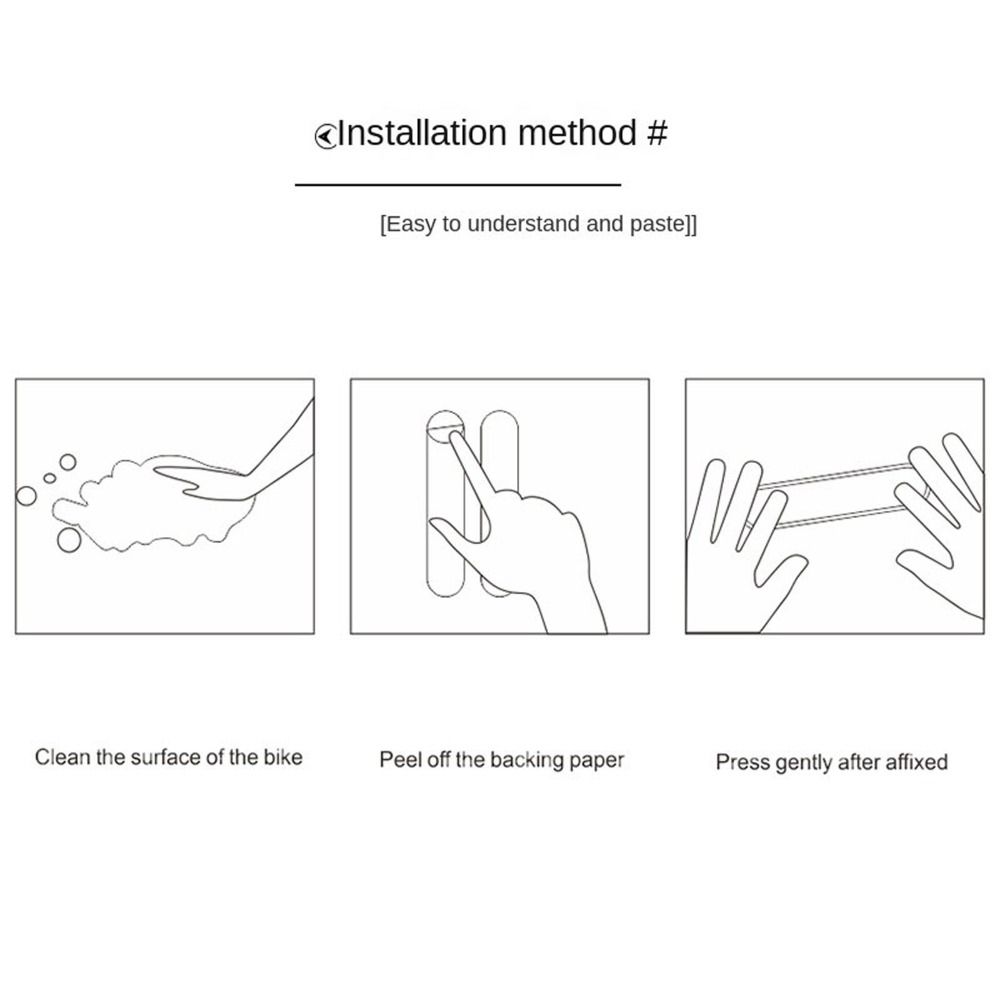 Installation method #

[Easy to understand and paste]]

Clean the surface of the bike

Peel off the backing paper

Press gently after affixed