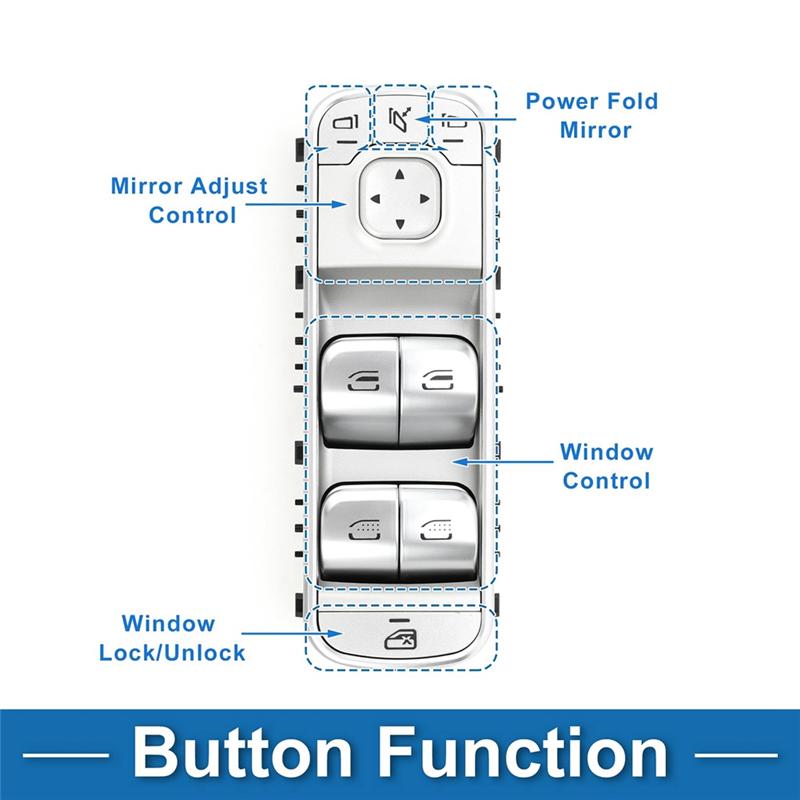 Power Fold Mirror

Mirror Adjust Control

Window Control

Window Lock/Unlock

Button Function