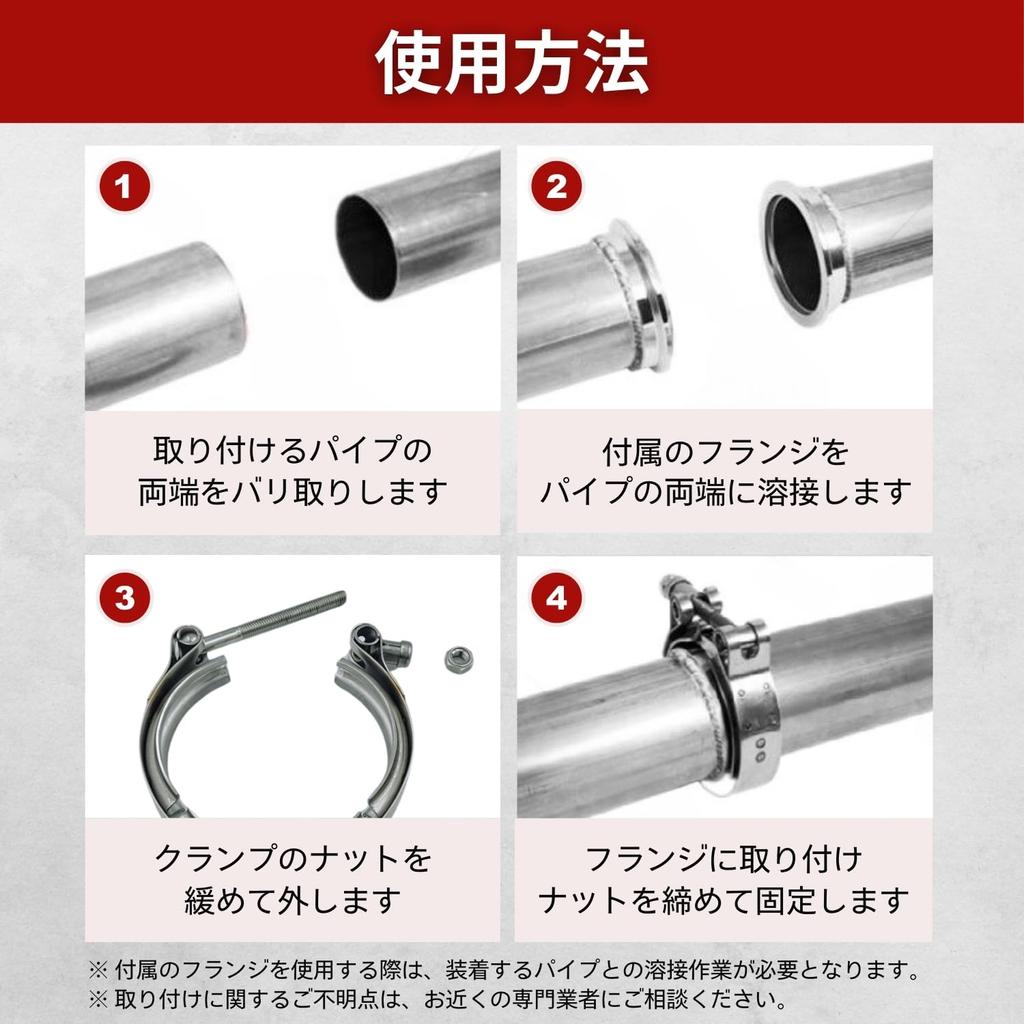 使用方法

1

取り付けるパイプの両端をバリ取りします

2

付属のフランジをパイプの両端に溶接します

3

クランプのナットを緩めて外します

4

フランジに取り付けナットを締めて固定します

※ 付属のフランジを使用する際は、装着するパイプとの溶接作業が必要となります。
※ 取り付けに関するご不明点は、お近くの専門業者にご相談ください。