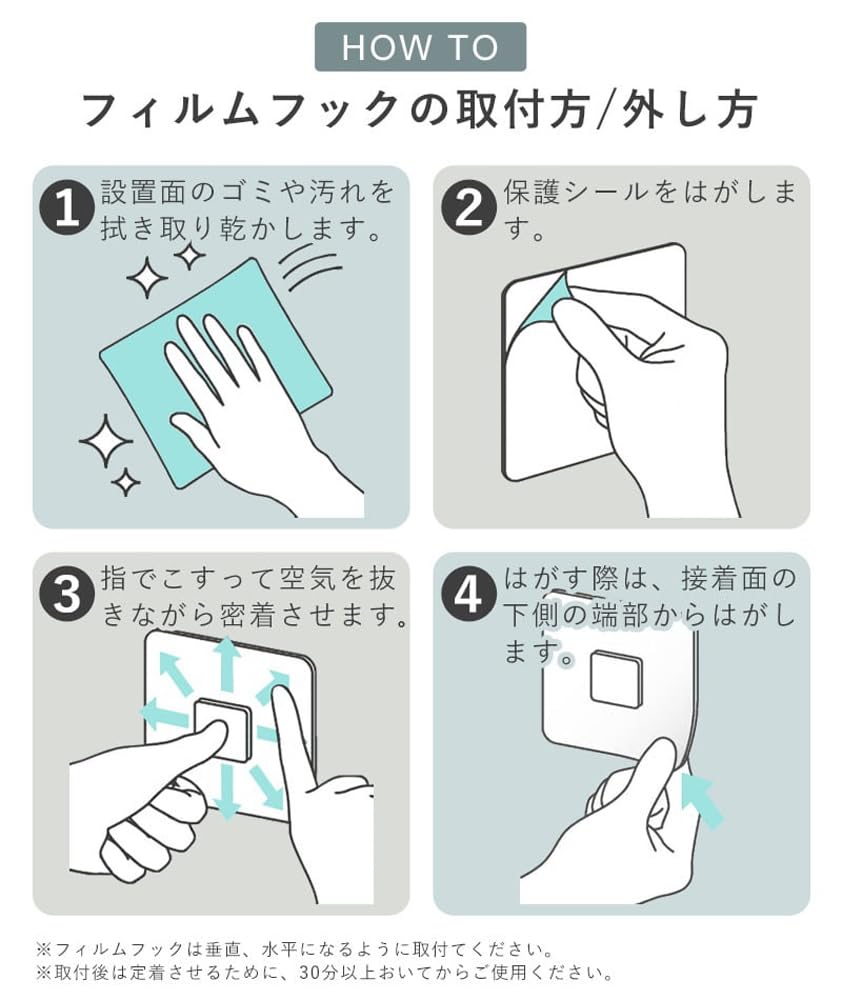 HOW TO

フィルムフックの取付方/外し方

1 設置面のゴミや汚れを拭き取り乾かします。

2 保護シールをはがします。

3 指でこすって空気を抜きながら密着させます。

4 はがす際は、接着面の下側の端部からはがします。

※フィルムフックは垂直、水平になるように取付てください。
※取付後は定着させるために、30分以上おいてからご使用ください。