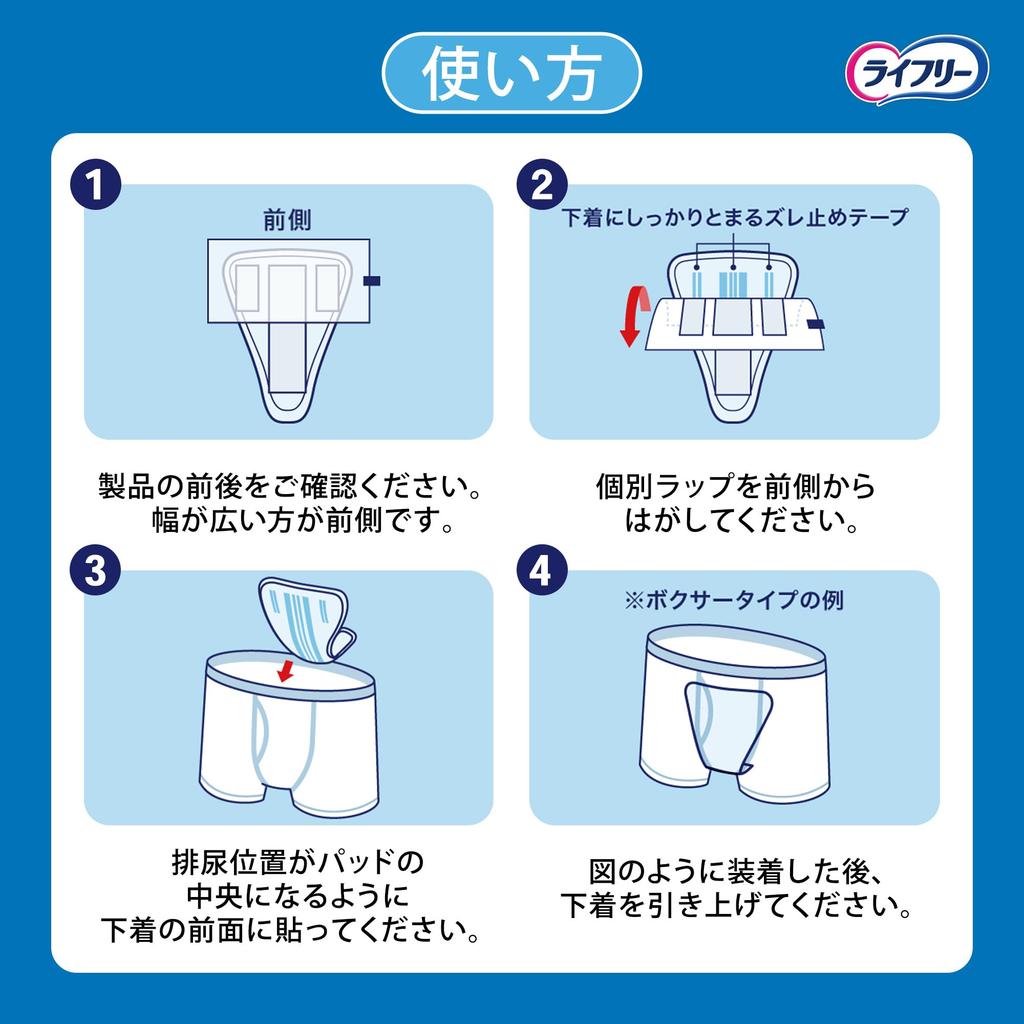 使い方

ライフリー

1
前側

製品の前後をご確認ください。
幅が広い方が前側です。

2
下着にしっかりとまるズレ止めテープ

個別ラップを前側から
はがしてください。

3

排尿位置がパッドの
中央になるように
下着の前面に貼ってください。

4
※ボクサータイプの例

図のように装着した後、
下着を引き上げてください。