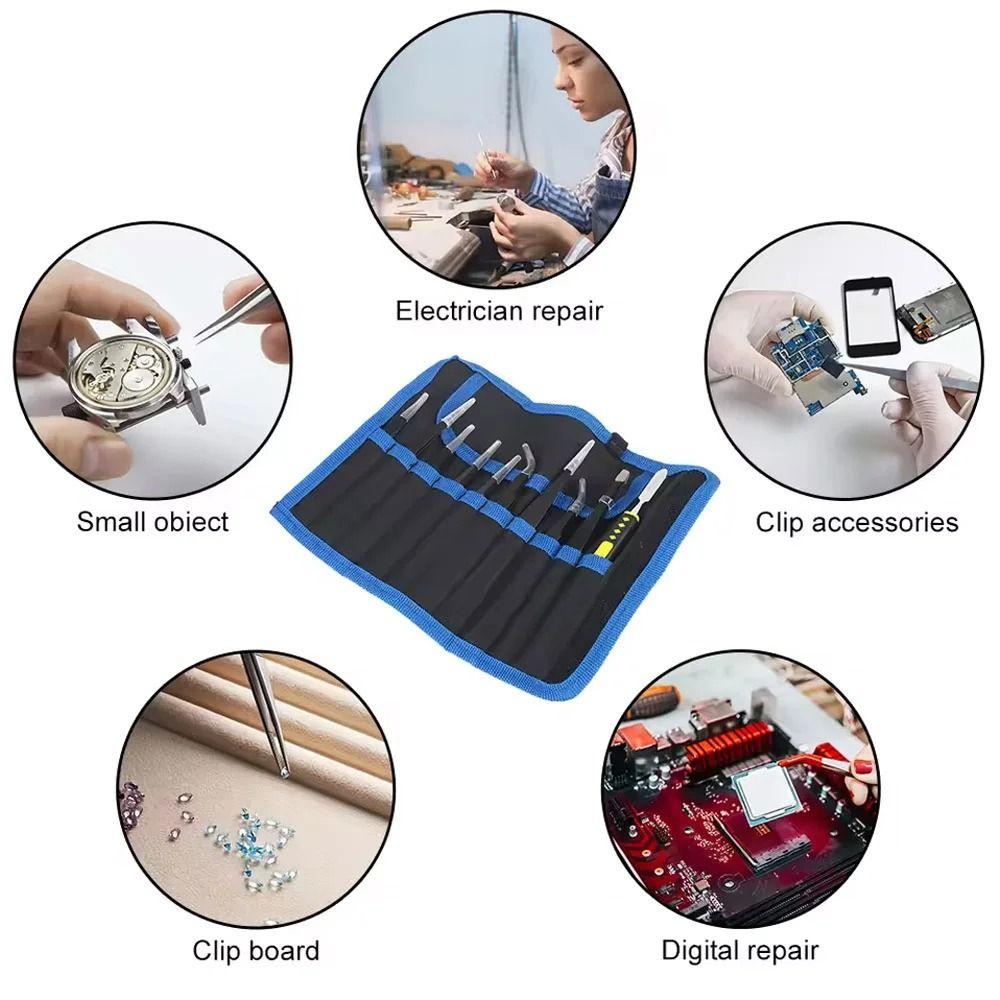 Electrician repair

Small obiect

Clip accessories

Clip board

Digital repair