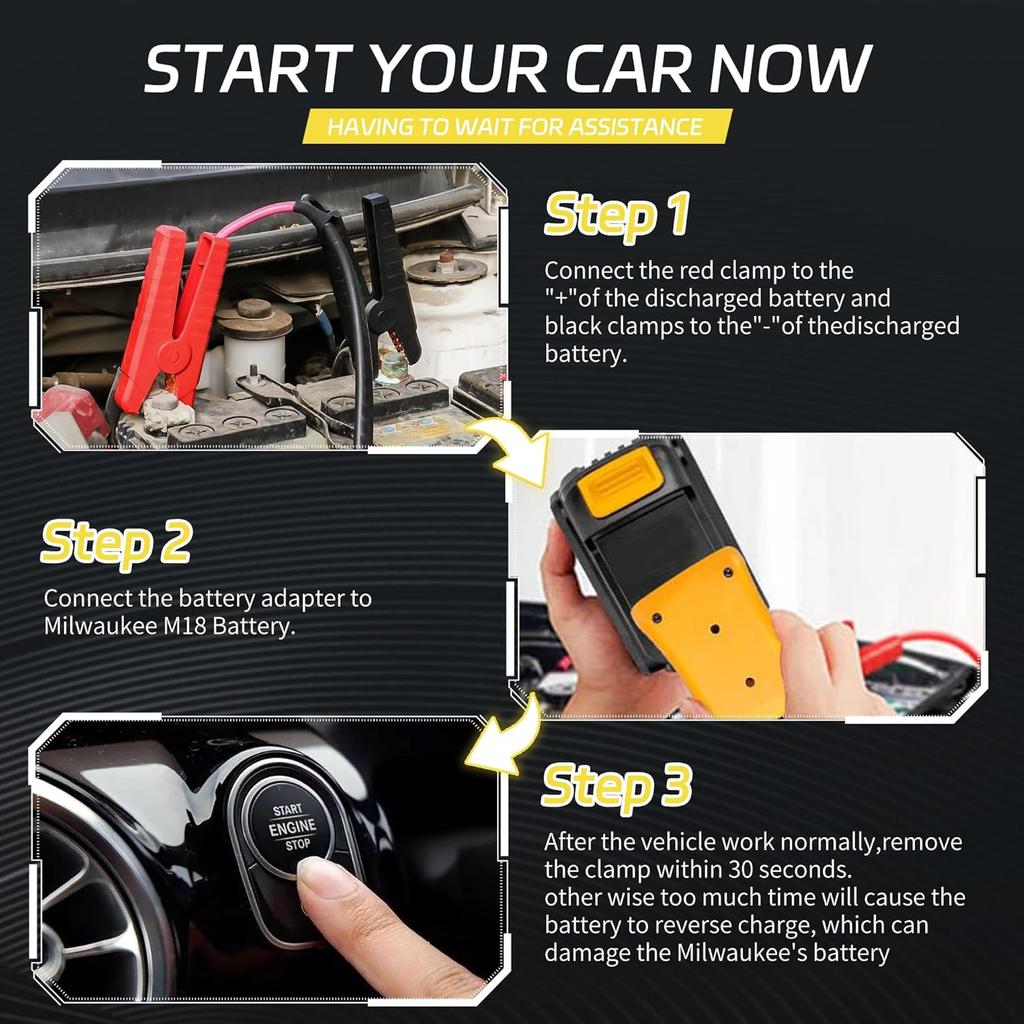 START YOUR CAR NOW
HAVING TO WAIT FOR ASSISTANCE

Step 1
Connect the red clamp to the "+"of the discharged battery and black clamps to the"-"of thedischarged battery.

Step 2
Connect the battery adapter to Milwaukee M18 Battery.

START
ENGINE
STOP

Step 3
After the vehicle work normally,remove the clamp within 30 seconds.
other wise too much time will cause the battery to reverse charge, which can damage the Milwaukee's battery