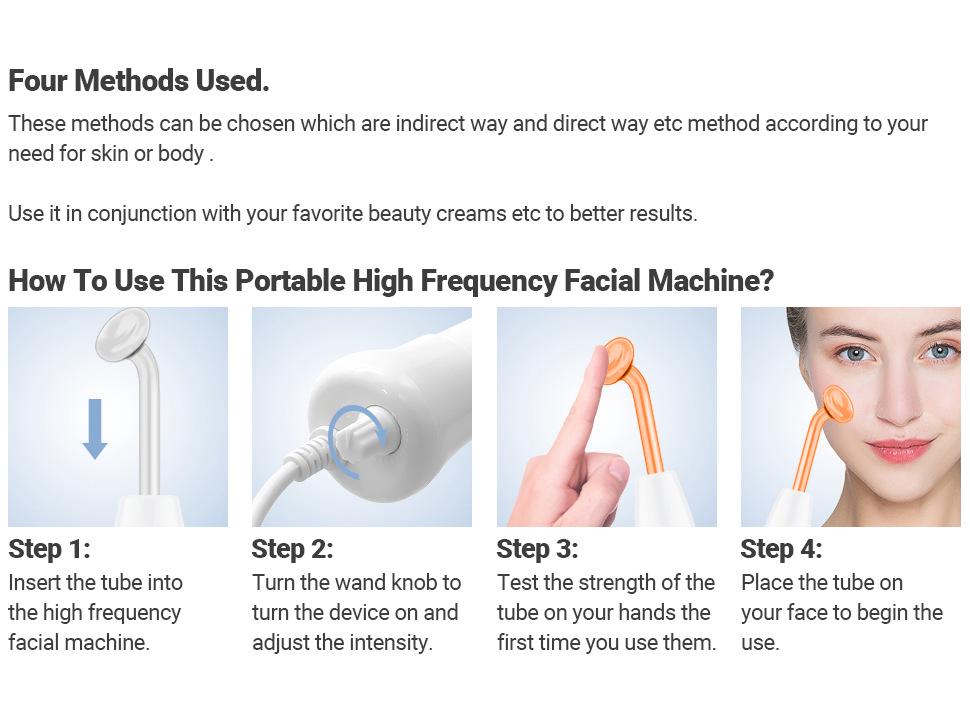 Four Methods Used.

These methods can be chosen which are indirect way and direct way etc method according to your need for skin or body .

Use it in conjunction with your favorite beauty creams etc to better results.

How To Use This Portable High Frequency Facial Machine?

Step 1:
Insert the tube into the high frequency facial machine.

Step 2:
Turn the wand knob to turn the device on and adjust the intensity.

Step 3:
Test the strength of the tube on your hands the first time you use them.

Step 4:
Place the tube on your face to begin the use.