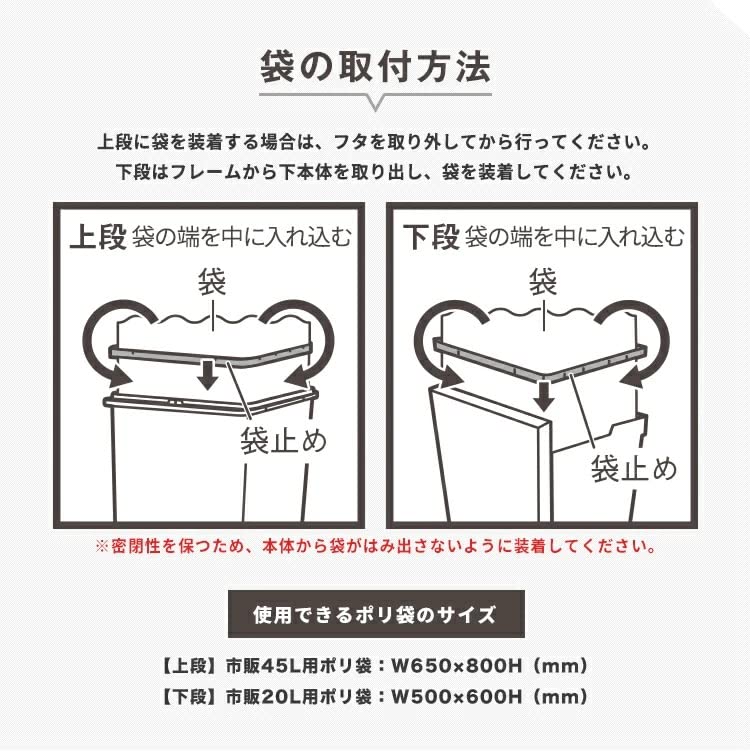 袋の取付方法

上段に袋を装着する場合は、フタを取り外してから行ってください。
下段はフレームから下本体を取り出し、袋を装着してください。

上段 袋の端を中に入れ込む

袋

袋止め

下段 袋の端を中に入れ込む

袋

袋止め

※密閉性を保つため、本体から袋がはみ出さないように装着してください。

使用できるポリ袋のサイズ

【上段】市販45L用ポリ袋：W650×800H（mm）
【下段】市販20L用ポリ袋：W500×600H（mm）