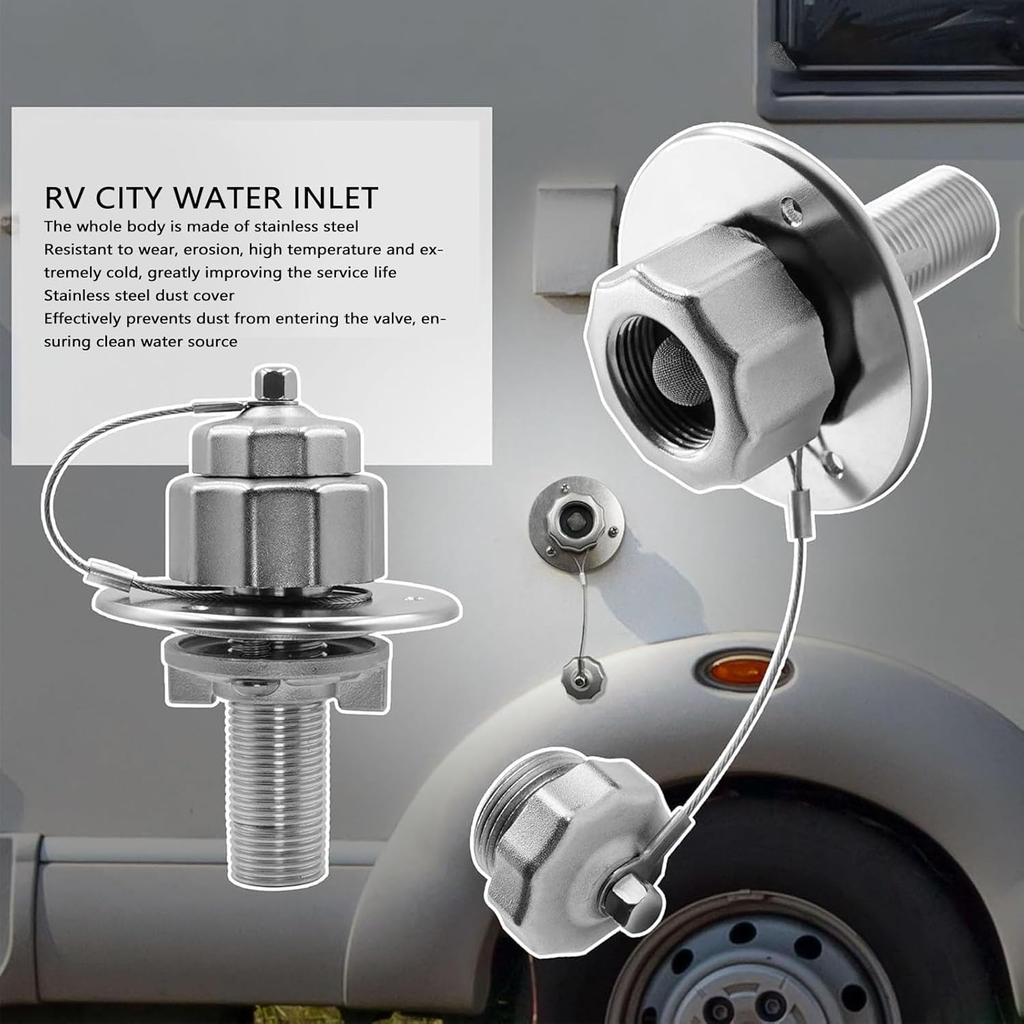 RV CITY WATER INLET

The whole body is made of stainless steel
Resistant to wear, erosion, high temperature and extremely cold, greatly improving the service life
Stainless steel dust cover
Effectively prevents dust from entering the valve, ensuring clean water source