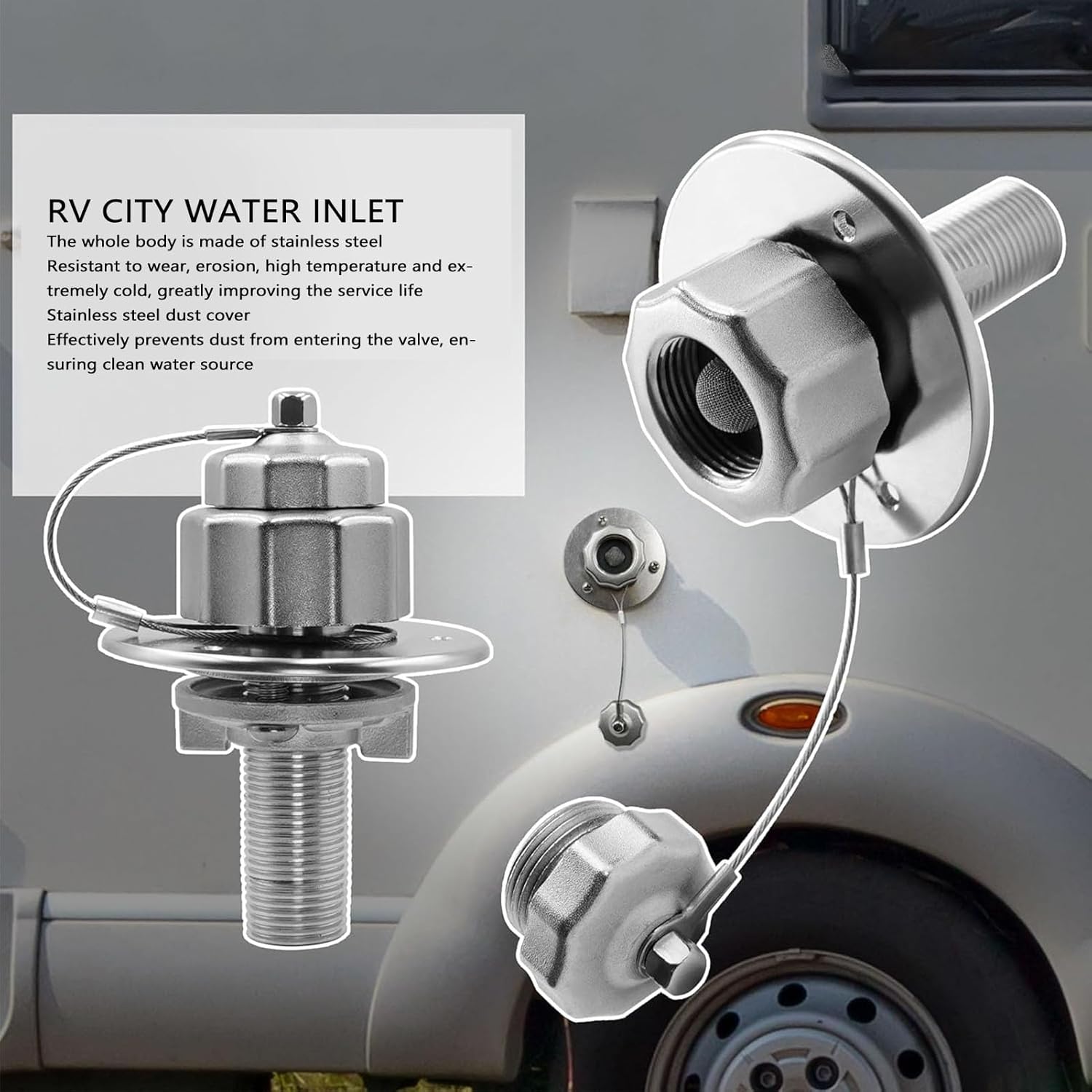 RV CITY WATER INLET

The whole body is made of stainless steel
Resistant to wear, erosion, high temperature and extremely cold, greatly improving the service life
Stainless steel dust cover
Effectively prevents dust from entering the valve, ensuring clean water source