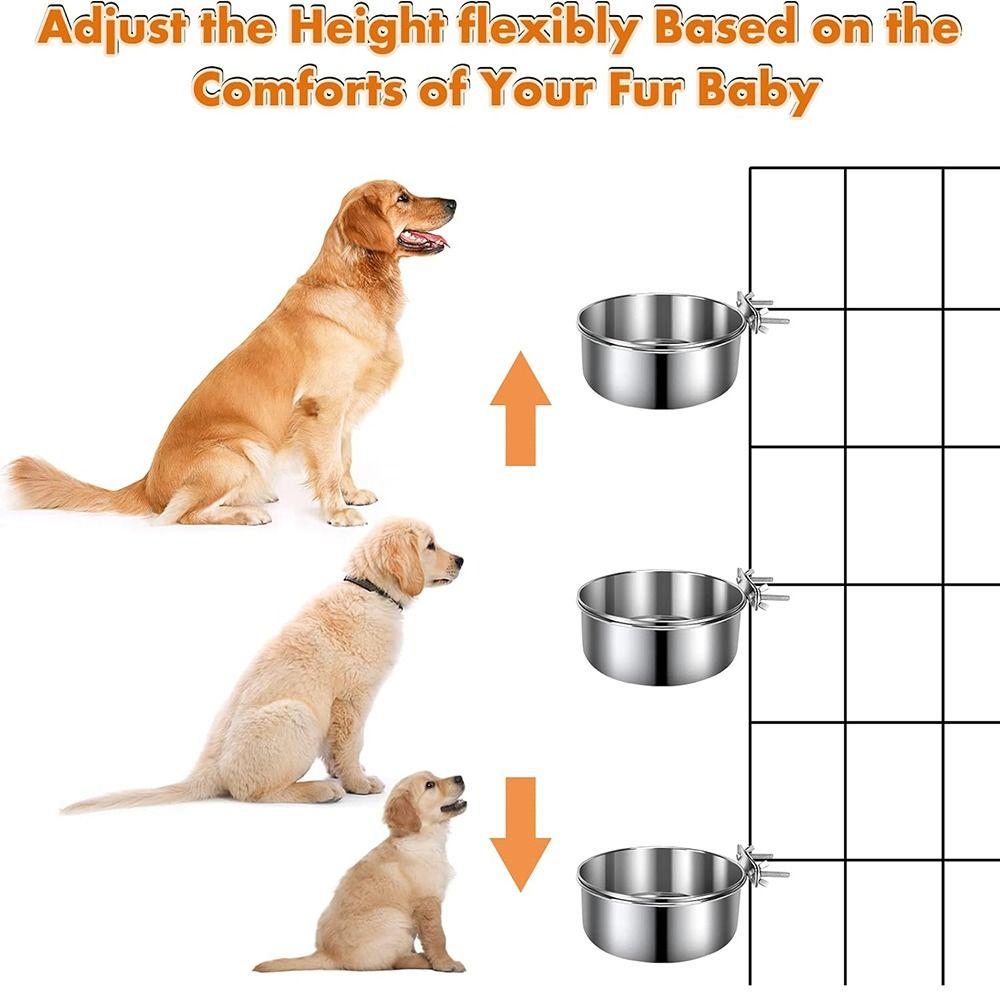 Adjust the Height flexibly Based on the Comforts of Your Fur Baby