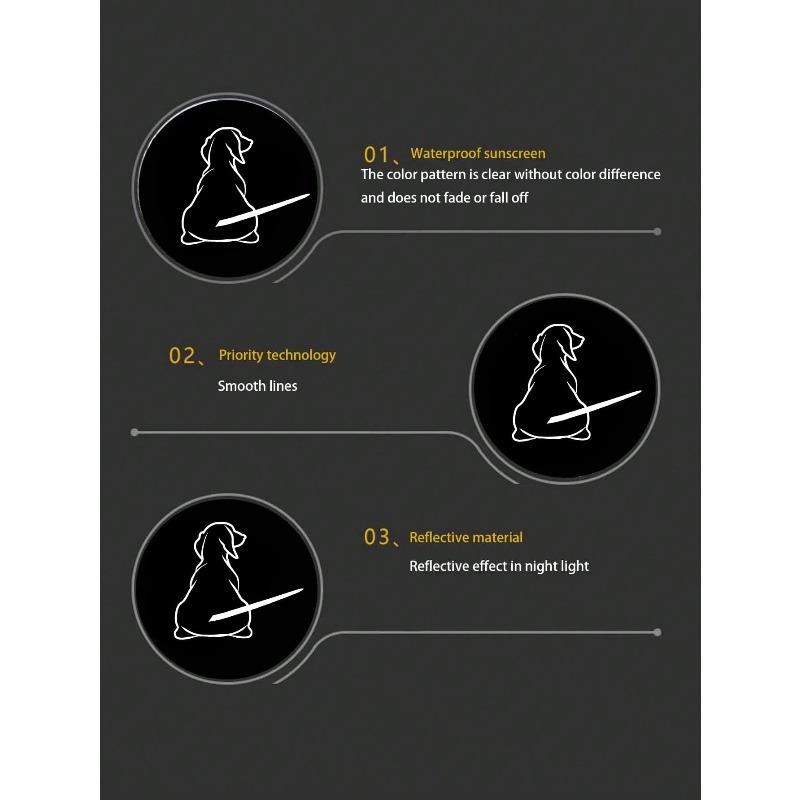 01、Waterproof sunscreen
The color pattern is clear without color difference and does not fade or fall off

02、Priority technology
Smooth lines

03、Reflective material
Reflective effect in night light