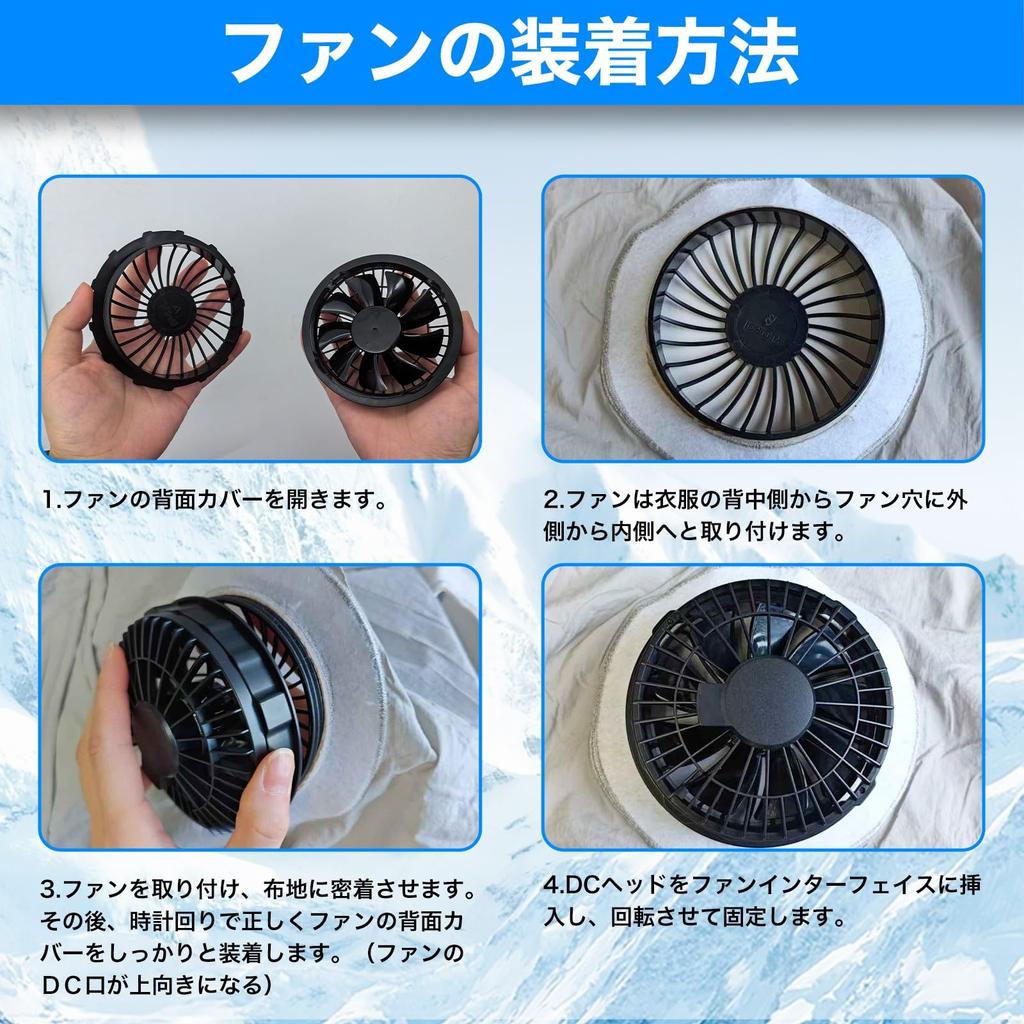 ファンの装着方法

1.ファンの背面カバーを開きます。

2.ファンは衣服の背中側からファン穴に外側から内側へと取り付けます。

3.ファンを取り付け、布地に密着させます。その後、時計回りで正しくファンの背面カバーをしっかりと装着します。（ファンのＤＣ口が上向きになる）

4.DCヘッドをファンインターフェイスに挿入し、回転させて固定します。