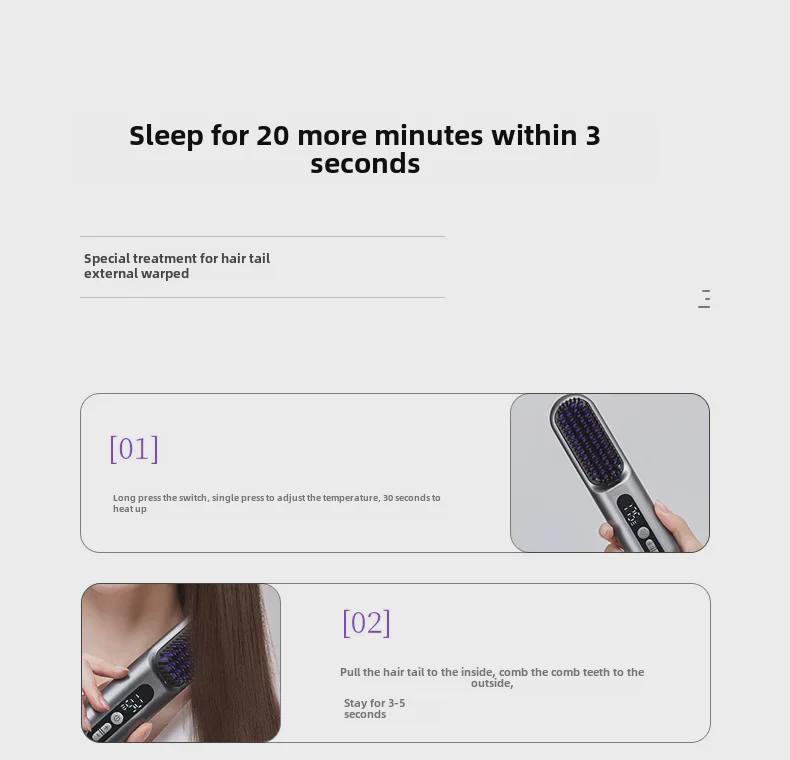 Sleep for 20 more minutes within 3 seconds

Special treatment for hair tail external warped

[01]

Long press the switch, single press to adjust the temperature, 30 seconds to heat up

[02]

Pull the hair tail to the inside, comb the comb teeth to the outside,

Stay for 3-5 seconds