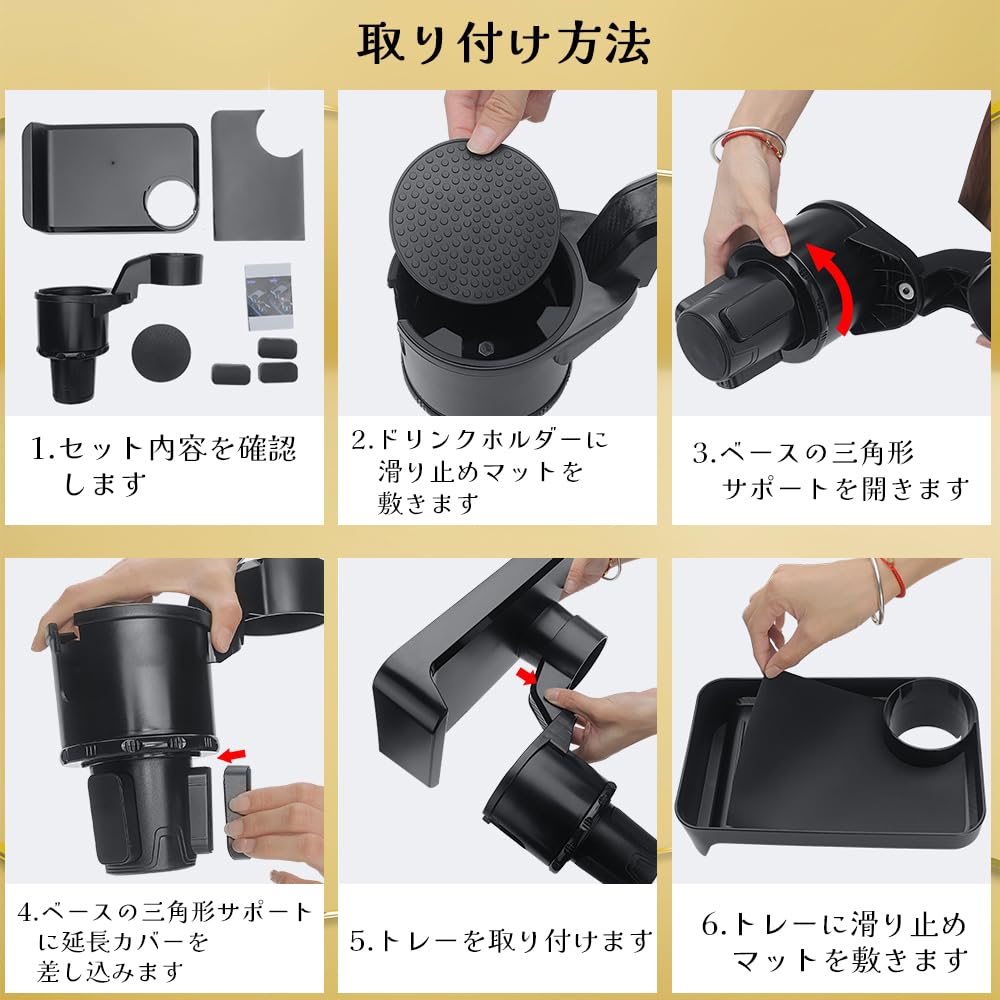 取り付け方法

1.セット内容を確認します

2.ドリンクホルダーに滑り止めマットを敷きます

3.ベースの三角形サポートを開きます

4.ベースの三角形サポートに延長カバーを差し込みます

5.トレーを取り付けます

6.トレーに滑り止めマットを敷きます