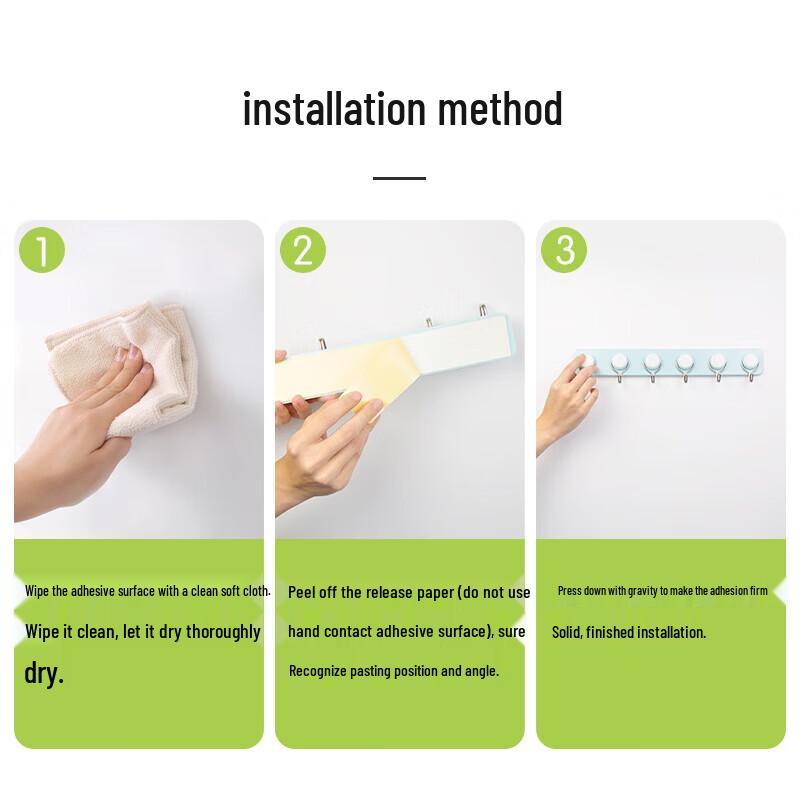 installation method

1

Wipe the adhesive surface with a clean soft cloth.

Wipe it clean, let it dry thoroughly

dry.

2

Peel off the release paper (do not use

hand contact adhesive surface), sure

Recognize pasting position and angle.

3

Press down with gravity to make the adhesion firm

Solid, finished installation.