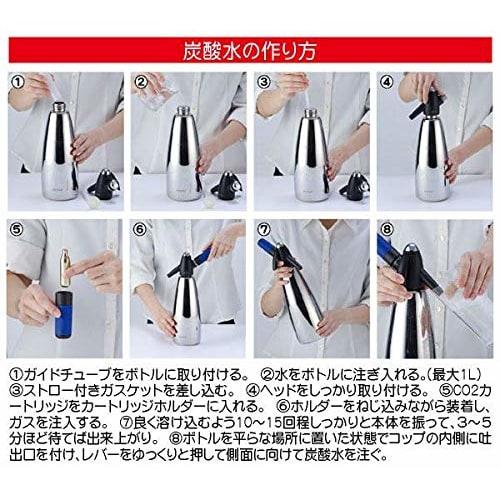 炭酸水の作り方

①

②

③

④

⑤

⑥

⑦

⑧

①ガイドチューブをボトルに取り付ける。 ②水をボトルに注ぎ入れる。(最大1L) ③ストロー付きガスケットを差し込む。 ④ヘッドをしっかり取り付ける。 ⑤CO2カートリッジをカートリッジホルダーに入れる。 ⑥ホルダーをねじ込みながら装着し、ガスを注入する。 ⑦良く溶け込むよう10～15回程しっかりと本体を振って、3～5分ほど待てば出来上がり。 ⑧ボトルを平らな場所に置いた状態でコップの内側に吐出口を付け、レバーをゆっくりと押して側面に向けて炭酸水を注ぐ。