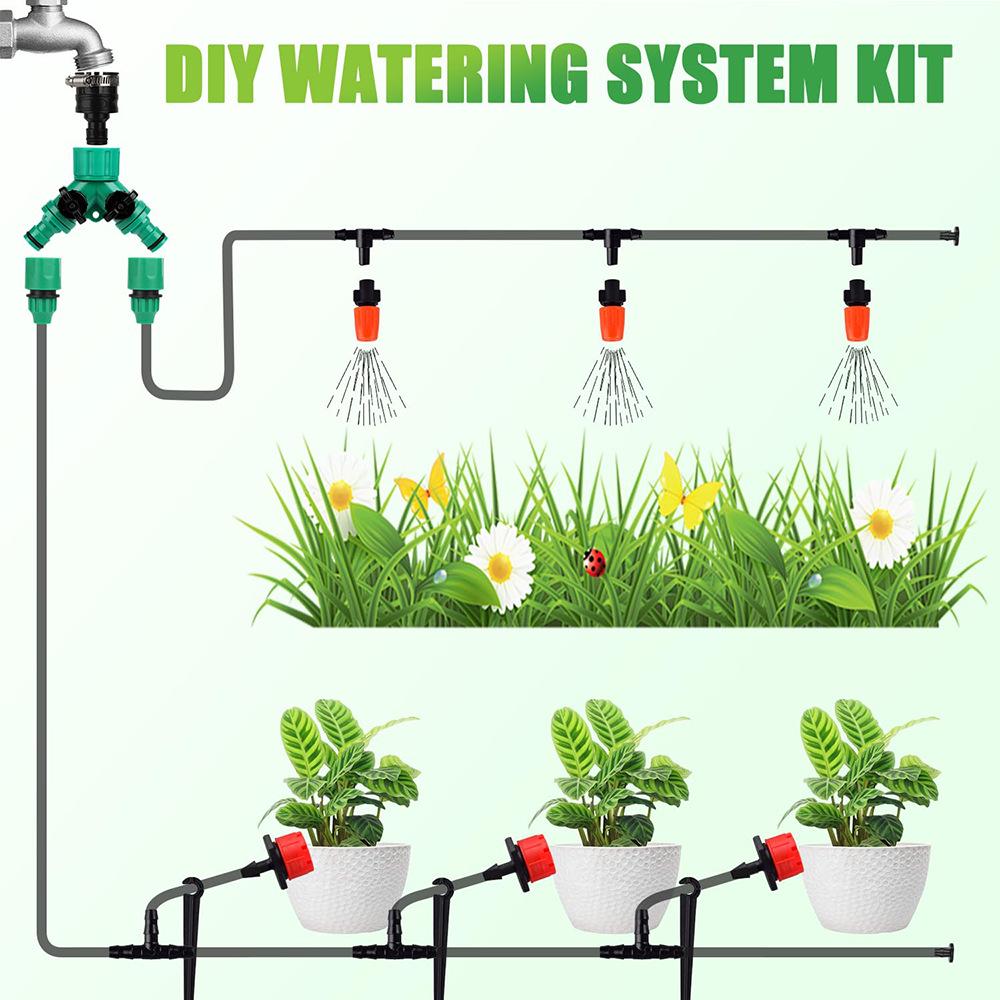 DIY WATERING SYSTEM KIT