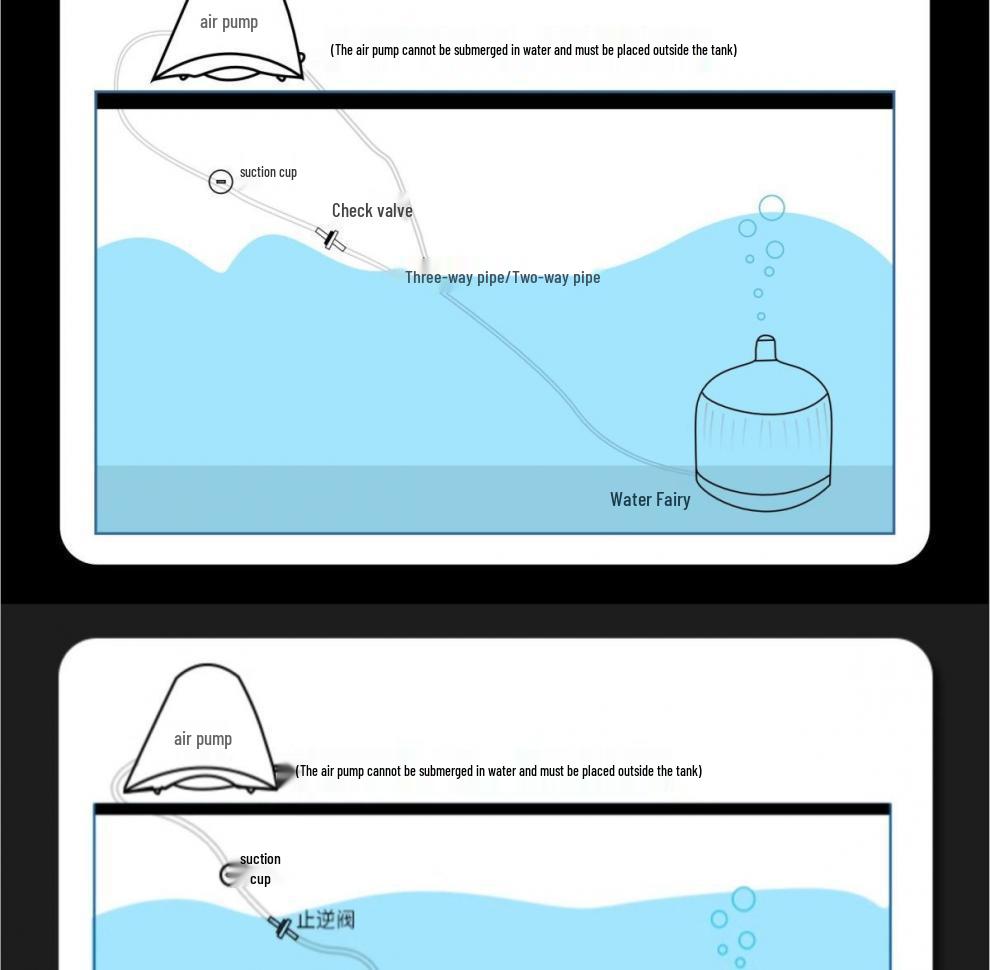 air pump

(The air pump cannot be submerged in water and must be placed outside the tank)

suction cup

Check valve

Three-way pipe/Two-way pipe

Water Fairy

air pump

(The air pump cannot be submerged in water and must be placed outside the tank)

suction cup

止逆阀