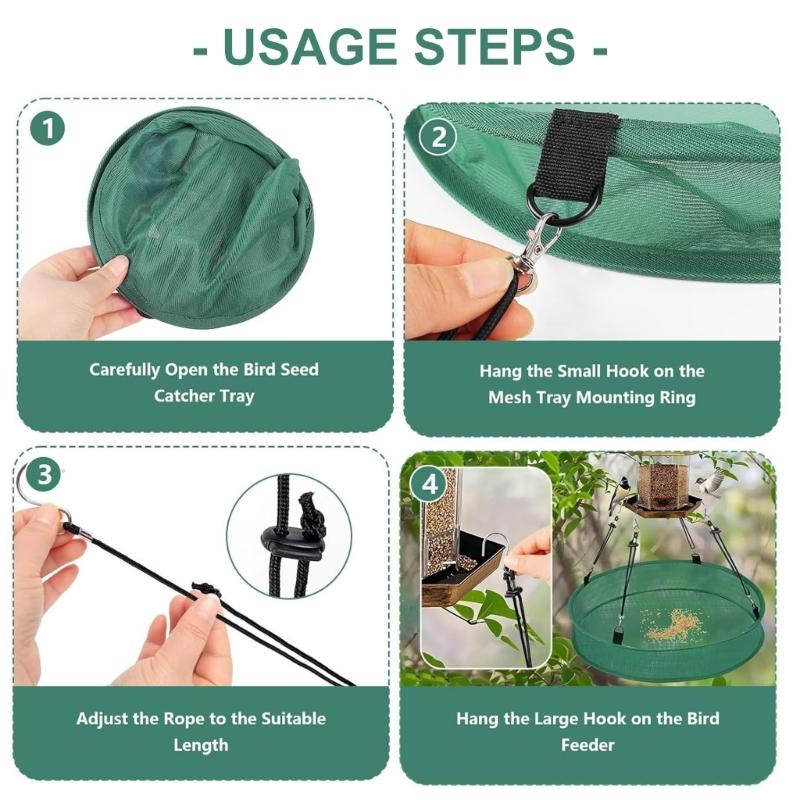 - USAGE STEPS -

1

Carefully Open the Bird Seed Catcher Tray

2

Hang the Small Hook on the Mesh Tray Mounting Ring

3

Adjust the Rope to the Suitable Length

4

Hang the Large Hook on the Bird Feeder