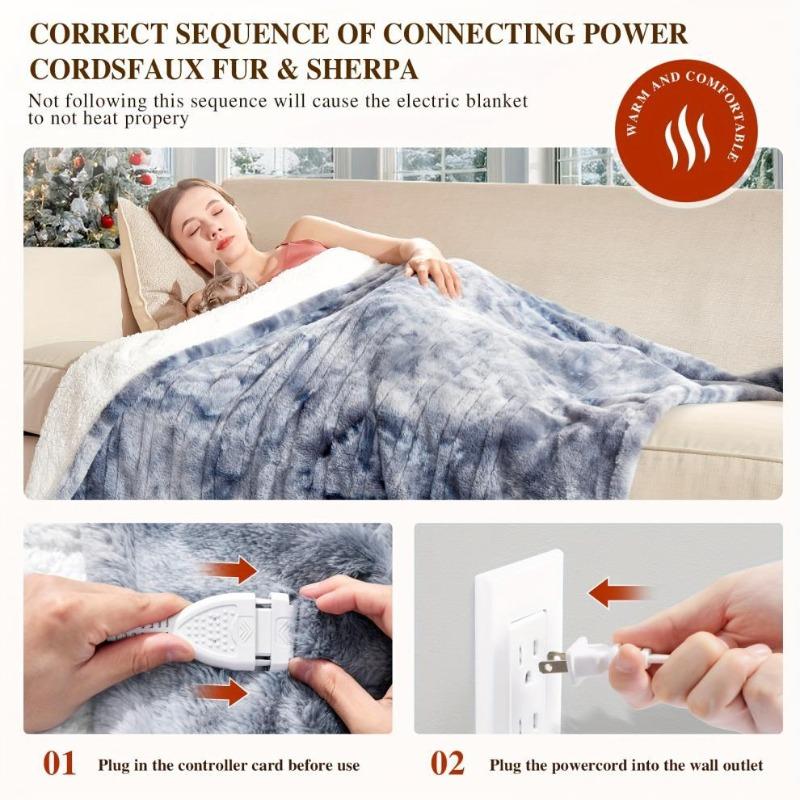 CORRECT SEQUENCE OF CONNECTING POWER CORDSFAUX FUR & SHERPA

Not following this sequence will cause the electric blanket to not heat propery

WARM AND COMFORTABLE

01 Plug in the controller card before use

02 Plug the powercord into the wall outlet