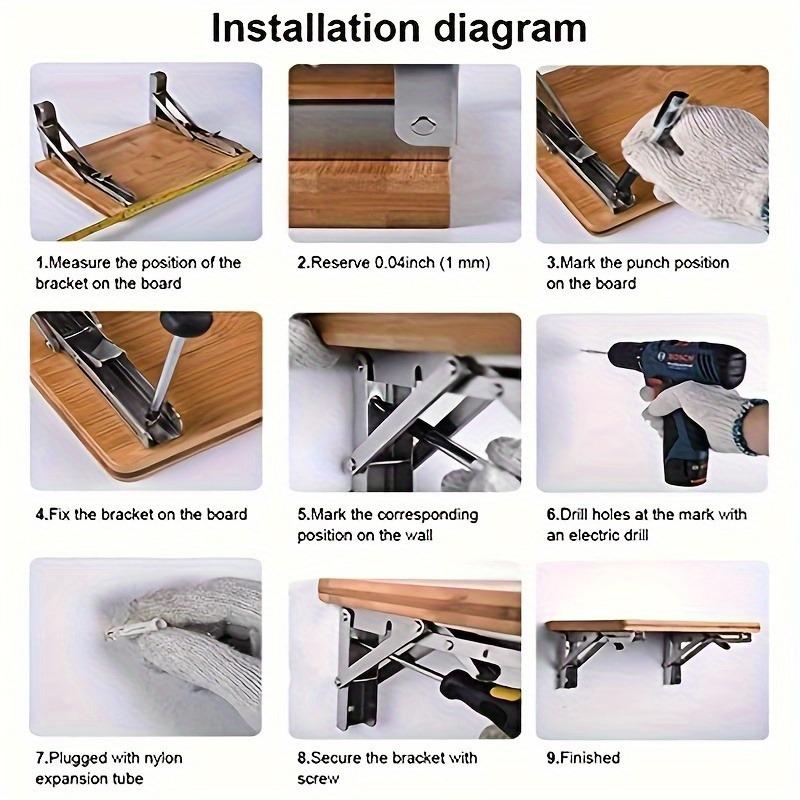 Installation diagram

1.Measure the position of the bracket on the board

2.Reserve 0.04inch (1 mm)

3.Mark the punch position on the board

4.Fix the bracket on the board

5.Mark the corresponding position on the wall

BOSCH

6.Drill holes at the mark with an electric drill

7.Plugged with nylon expansion tube

8.Secure the bracket with screw

9.Finished