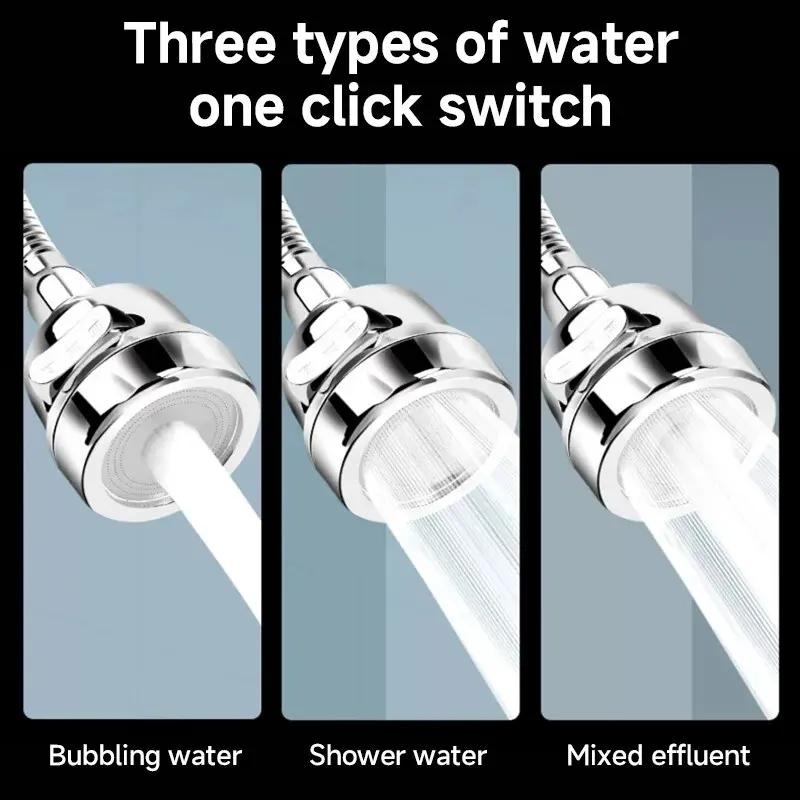 Three types of water one click switch

Bubbling water

Shower water

Mixed effluent