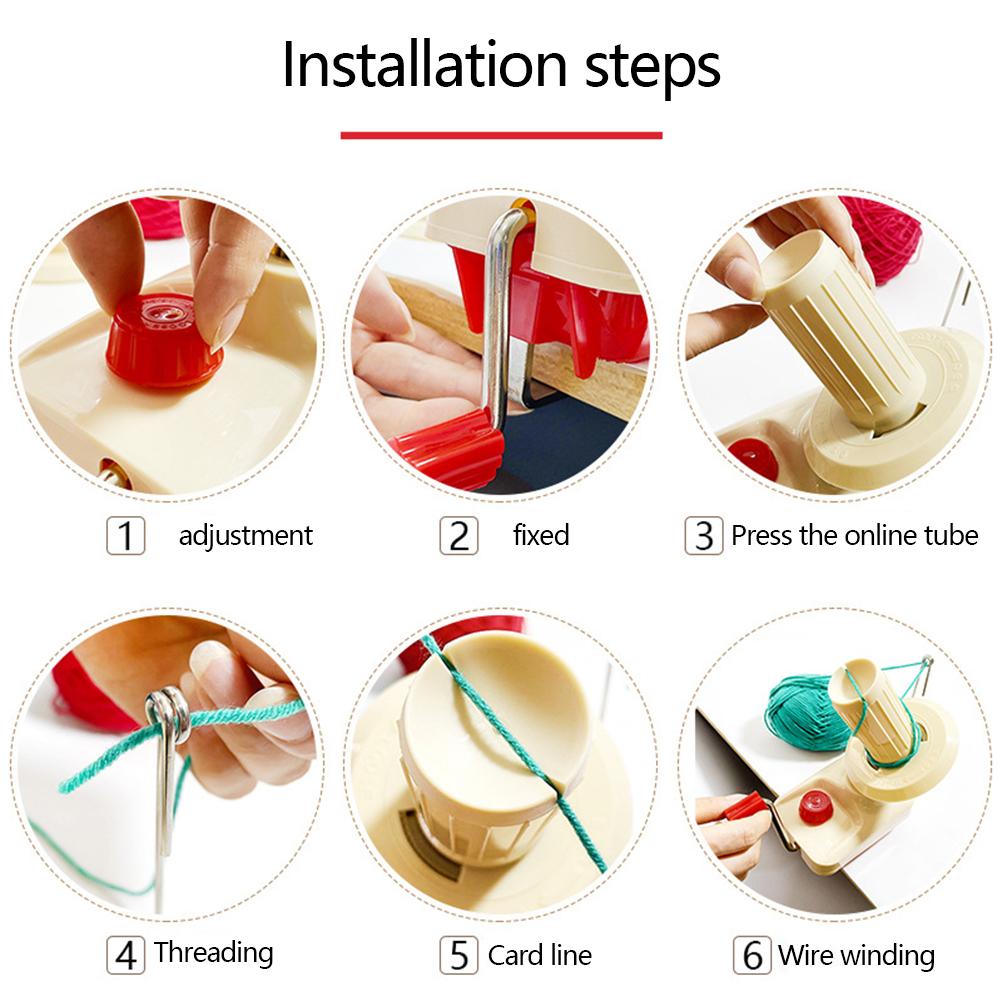 Installation steps

1 adjustment

2 fixed

3 Press the online tube

4 Threading

5 Card line

6 Wire winding