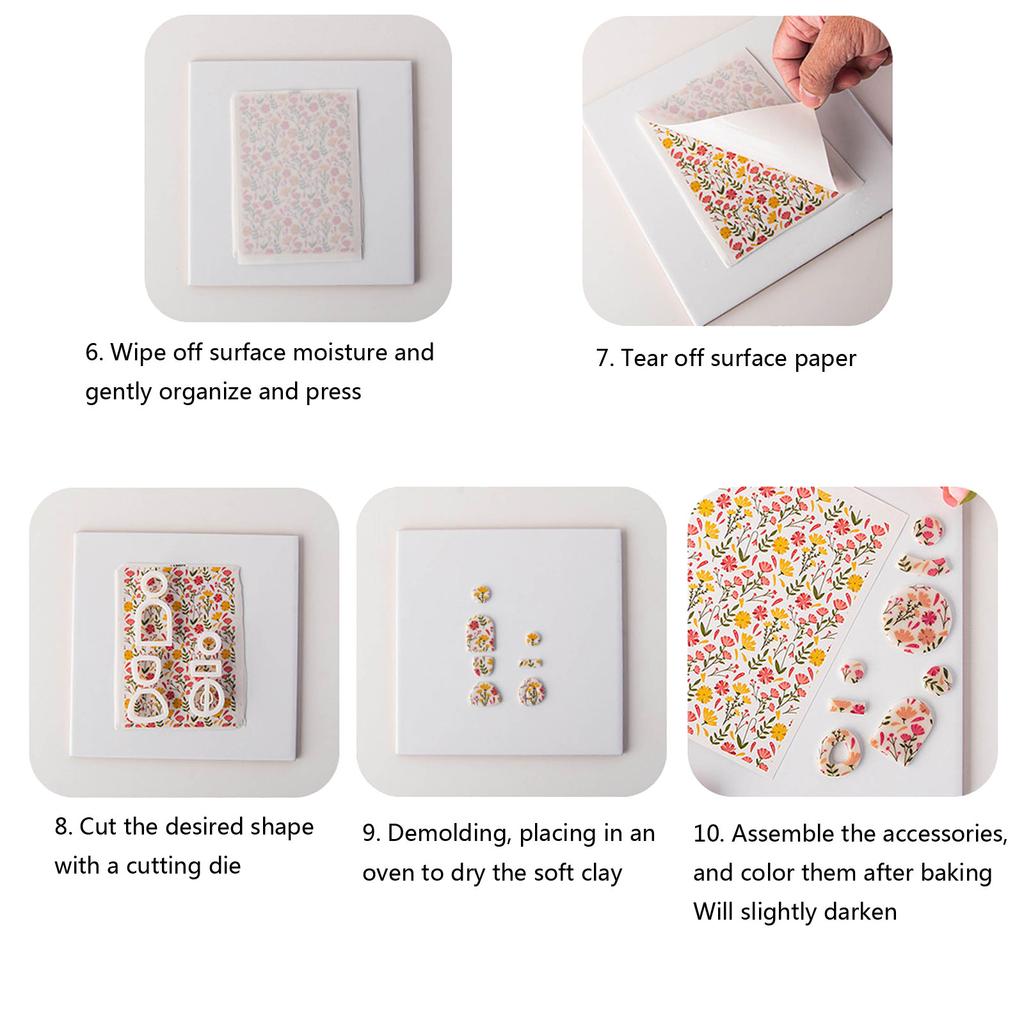 6. Wipe off surface moisture and gently organize and press

7. Tear off surface paper

8. Cut the desired shape with a cutting die

9. Demolding, placing in an oven to dry the soft clay

10. Assemble the accessories, and color them after baking Will slightly darken