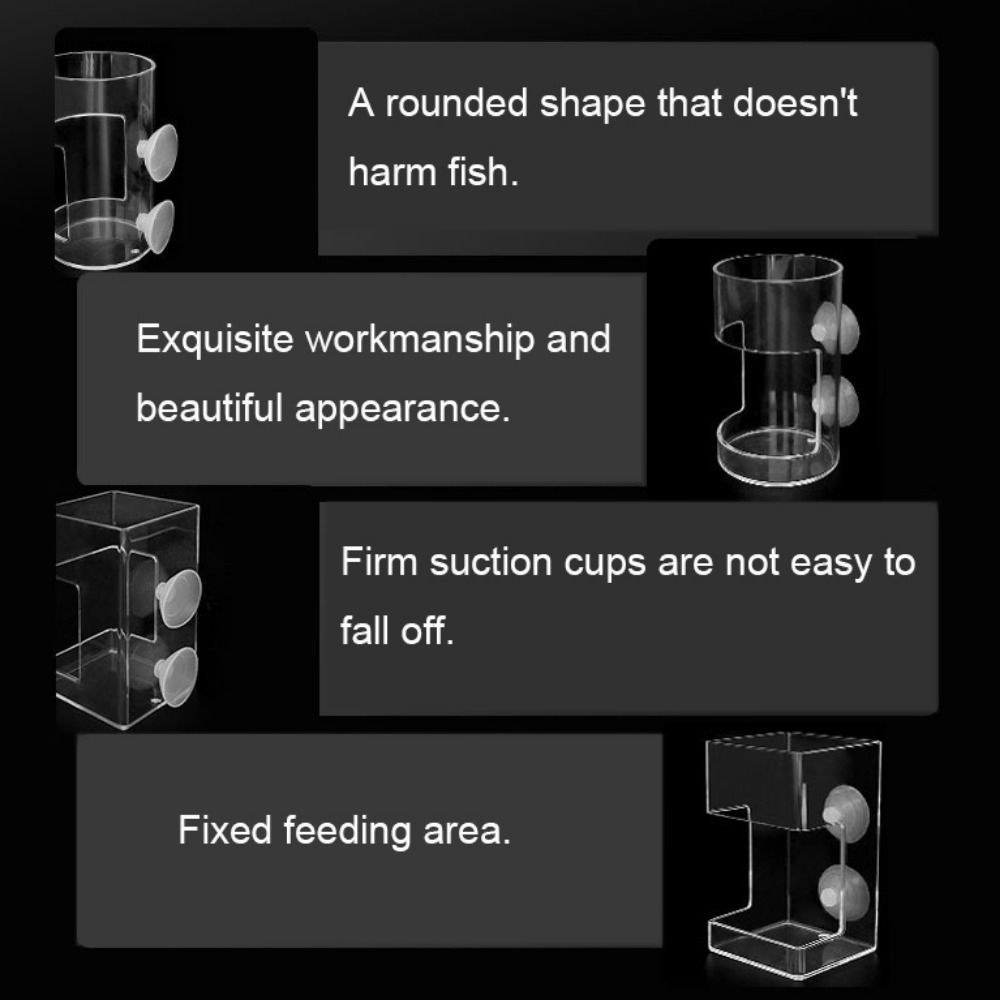 A rounded shape that doesn't harm fish.

Exquisite workmanship and beautiful appearance.

Firm suction cups are not easy to fall off.

Fixed feeding area.