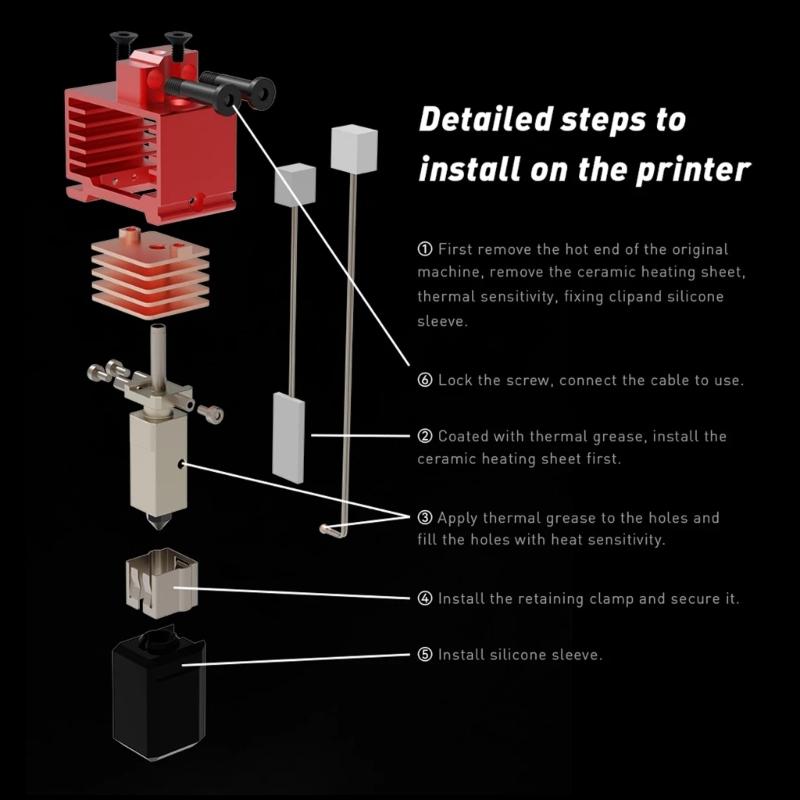 Detailed steps to install on the printer

① First remove the hot end of the original machine, remove the ceramic heating sheet, thermal sensitivity, fixing clipand silicone sleeve.

⑥ Lock the screw, connect the cable to use.

② Coated with thermal grease, install the ceramic heating sheet first.

③ Apply thermal grease to the holes and fill the holes with heat sensitivity.

④ Install the retaining clamp and secure it.

⑤ Install silicone sleeve.