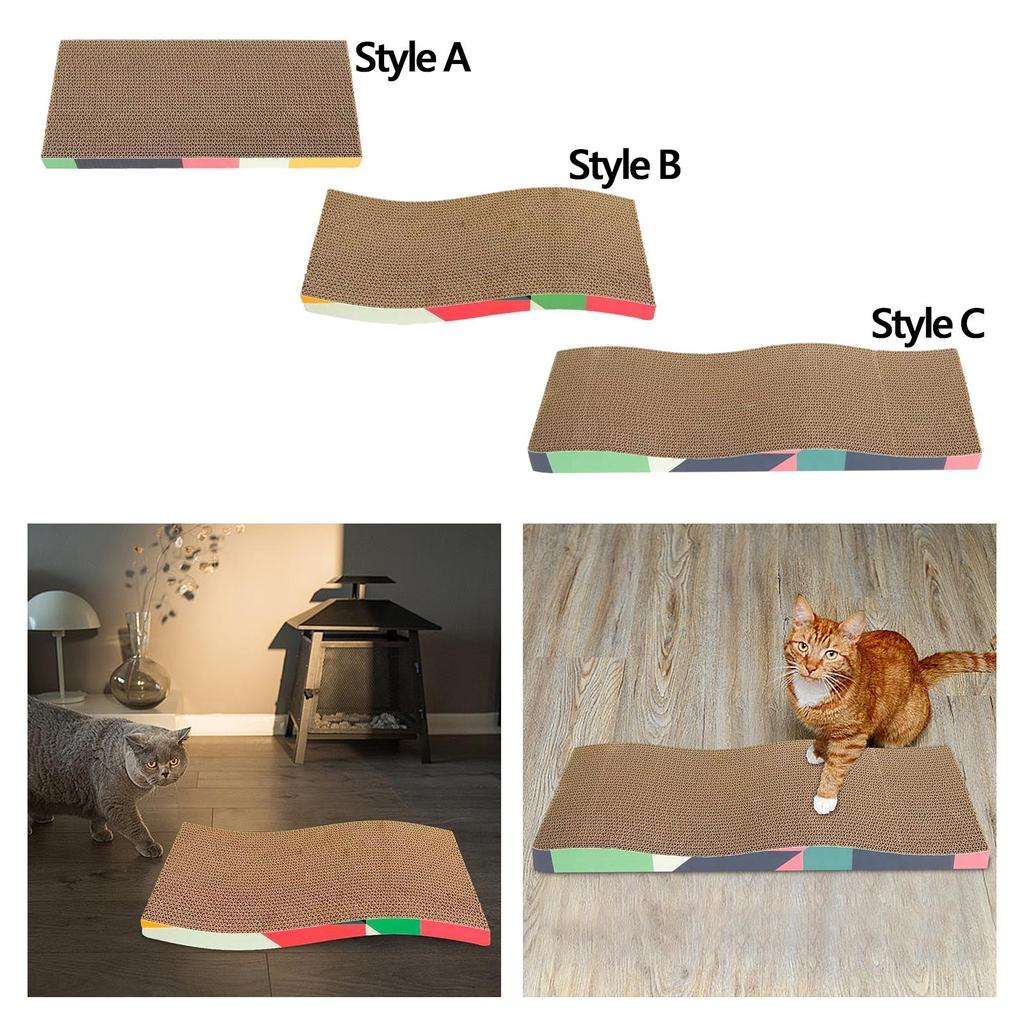 Style A

Style B

Style C