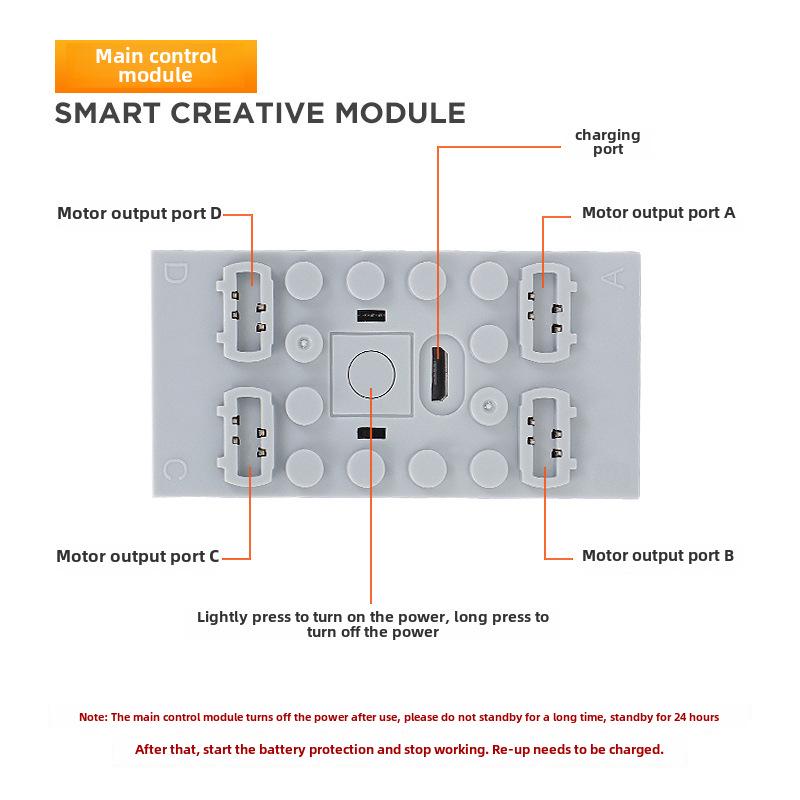 Main control module

SMART CREATIVE MODULE

charging port

Motor output port D

Motor output port A

D

A

C

Motor output port C

Motor output port B

Lightly press to turn on the power, long press to turn off the power

Note: The main control module turns off the power after use, please do not standby for a long time, standby for 24 hours

After that, start the battery protection and stop working. Re-up needs to be charged.