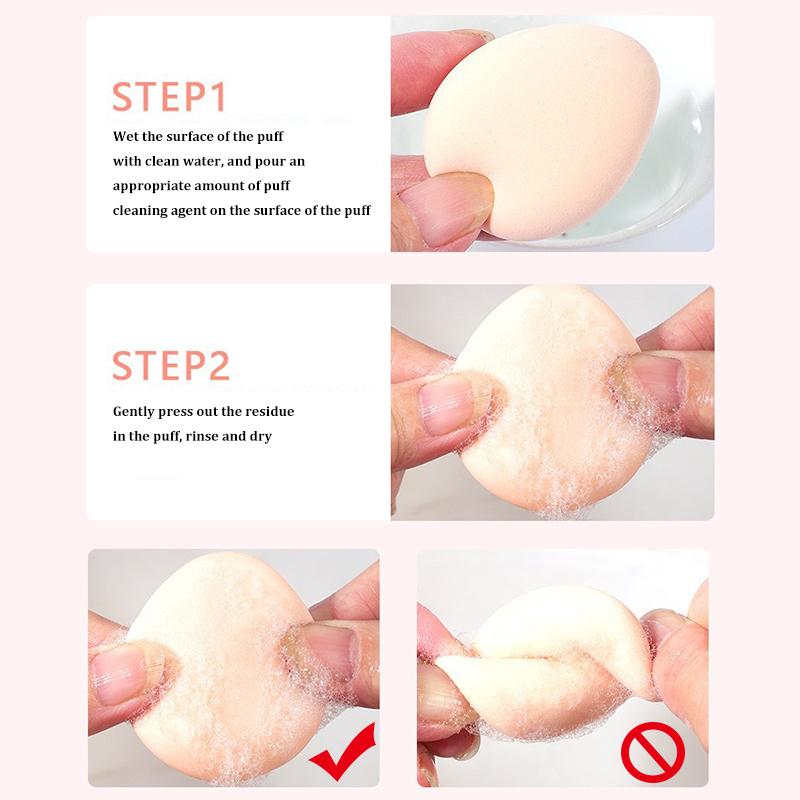 STEP1

Wet the surface of the puff with clean water, and pour an appropriate amount of puff cleaning agent on the surface of the puff

STEP2

Gently press out the residue in the puff, rinse and dry