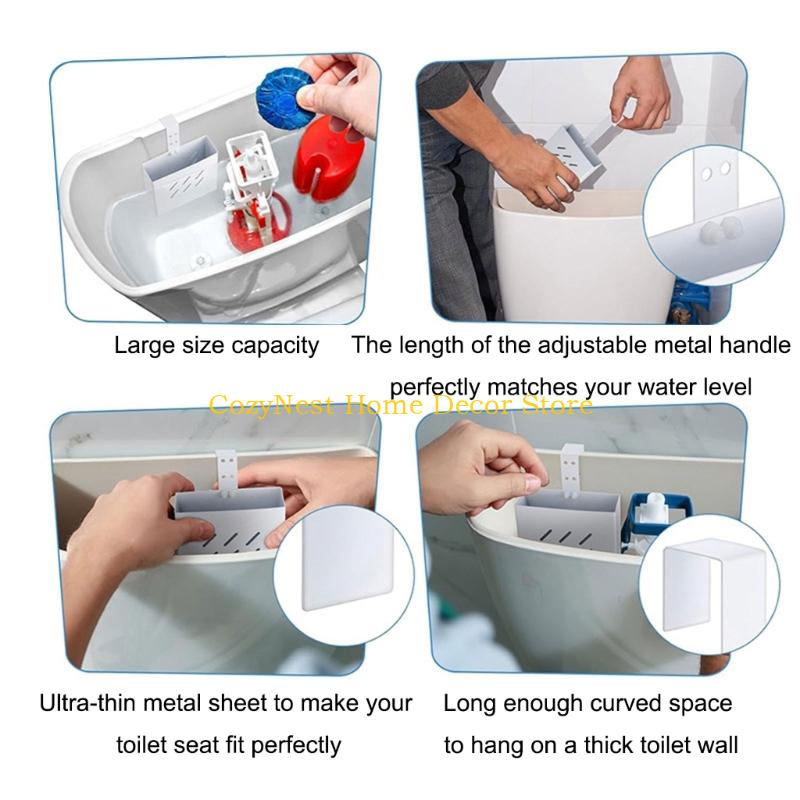 Large size capacity

The length of the adjustable metal handle perfectly matches your water level

CozyNest Home Decor Store

Ultra-thin metal sheet to make your toilet seat fit perfectly

Long enough curved space to hang on a thick toilet wall