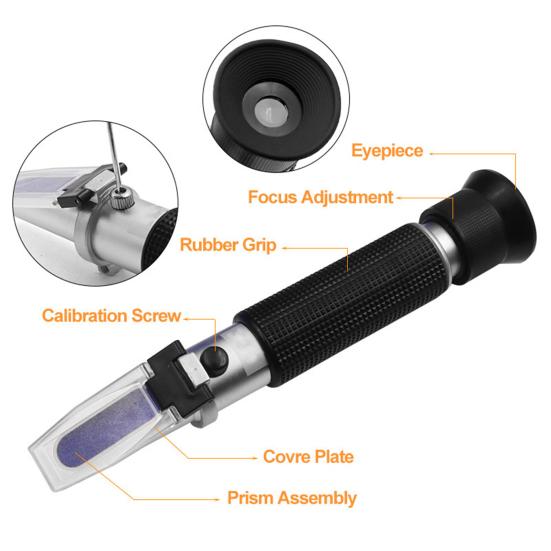 Eyepiece
Focus Adjustment
Rubber Grip
Calibration Screw
Covre Plate
Prism Assembly