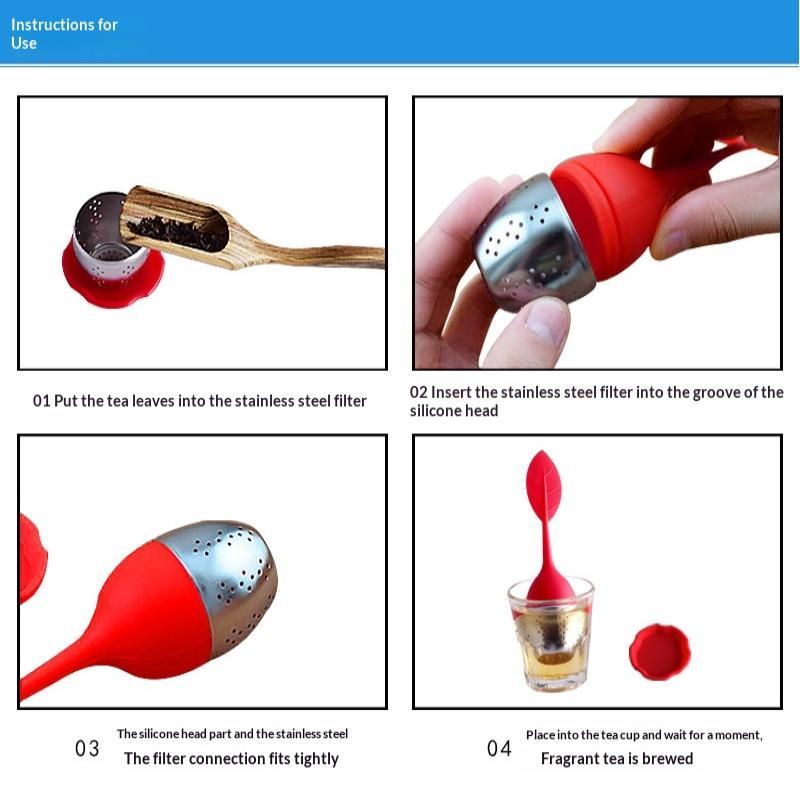 Instructions for Use

01 Put the tea leaves into the stainless steel filter

02 Insert the stainless steel filter into the groove of the silicone head

03 The silicone head part and the stainless steel
The filter connection fits tightly

04 Place into the tea cup and wait for a moment,
Fragrant tea is brewed