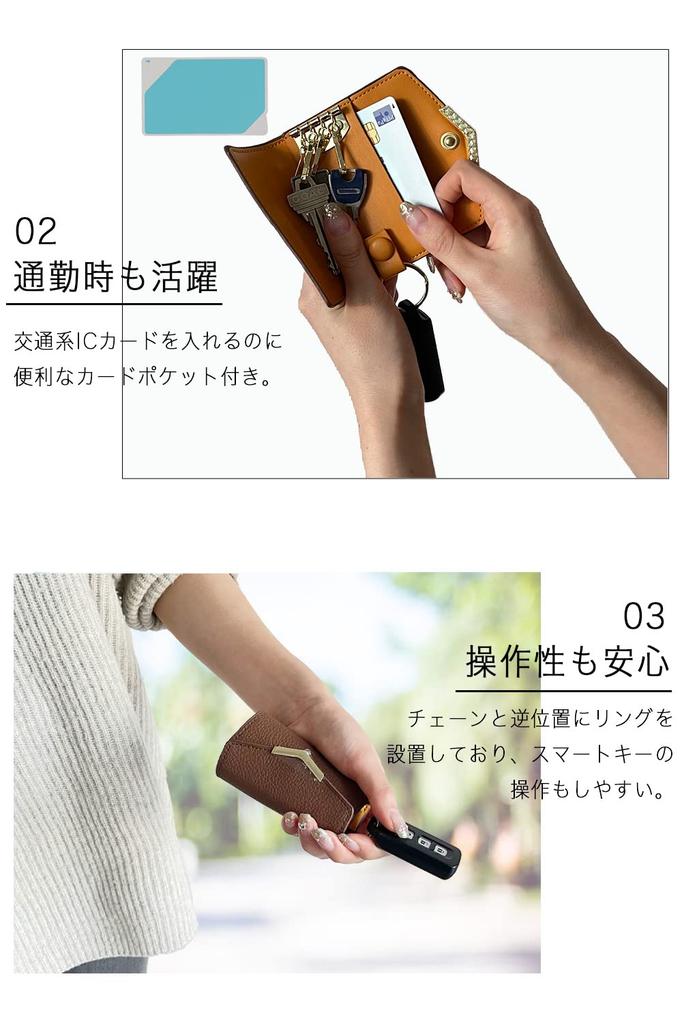 02
通勤時も活躍

交通系ICカードを入れるのに便利なカードポケット付き。

03
操作性も安心

チェーンと逆位置にリングを設置しており、スマートキーの操作もしやすい。